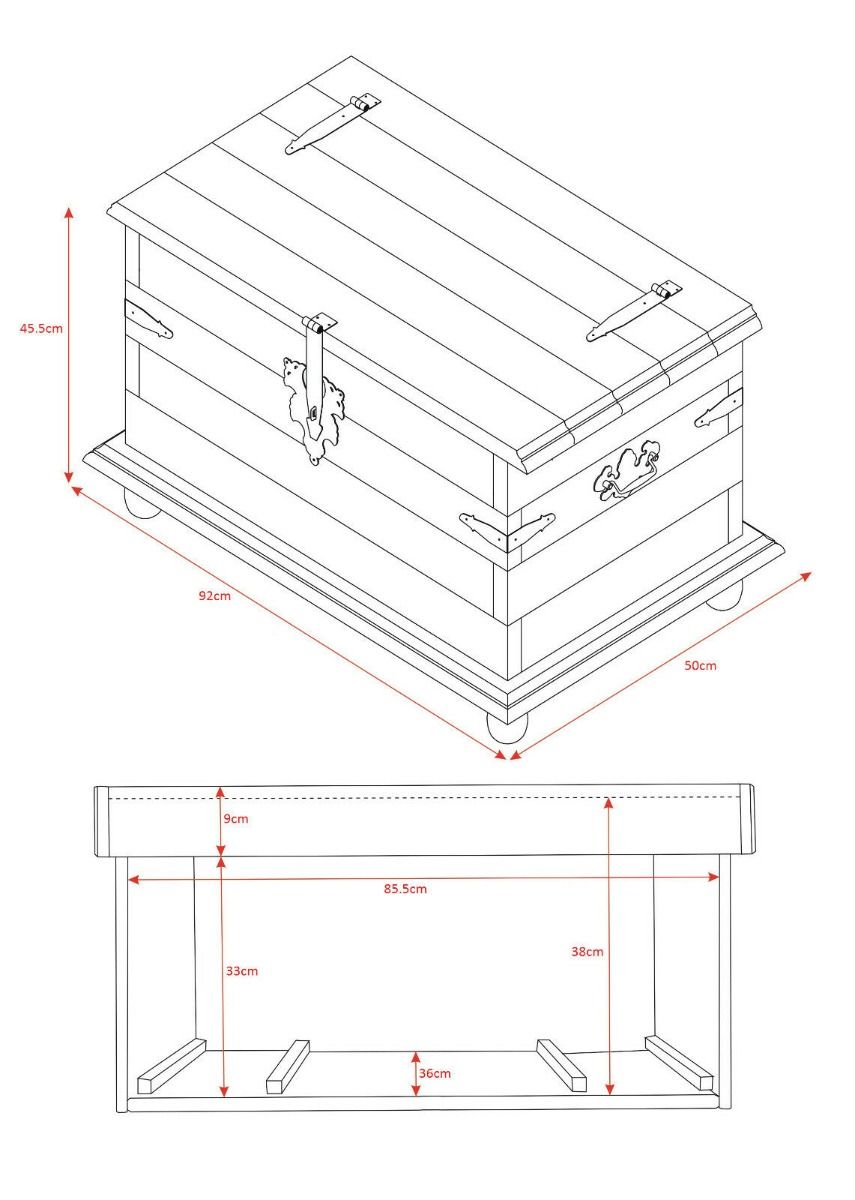 45.5cm

92cm

50cm

9cm

85.5cm

33cm

38cm

36cm