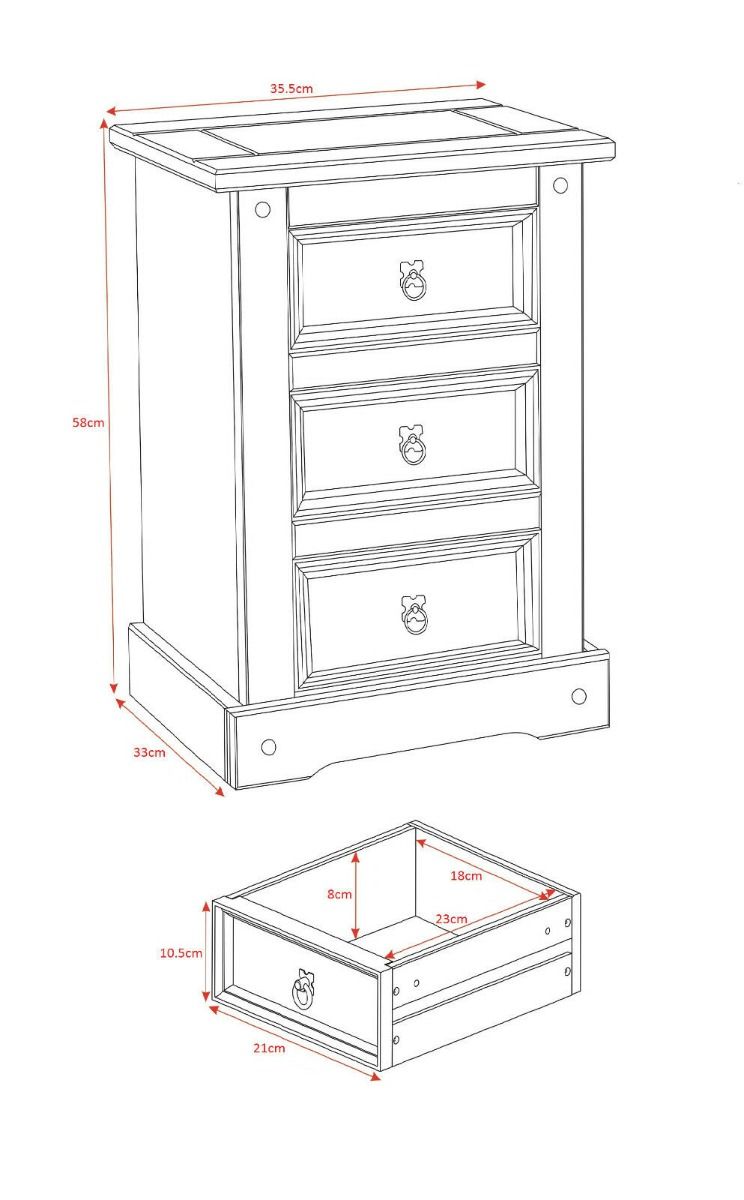 35.5cm

58cm

33cm

8cm

18cm

23cm

10.5cm

21cm