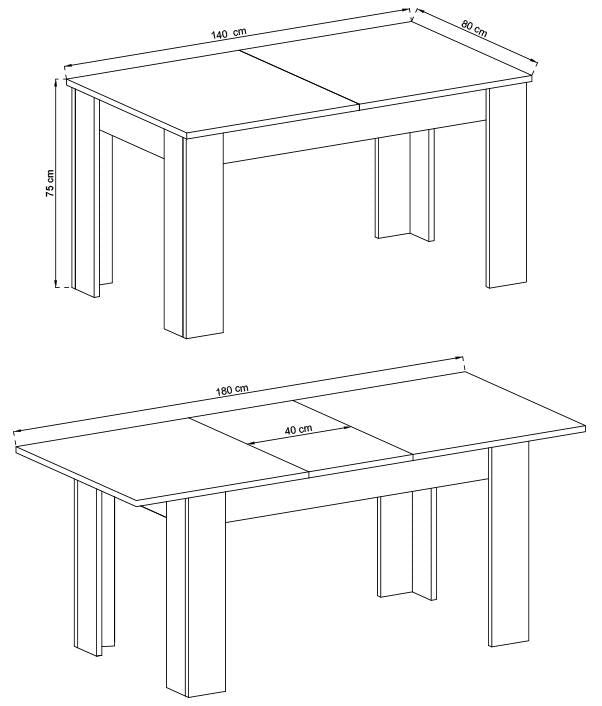 140 cm
80 cm
75 cm
180 cm
40 cm