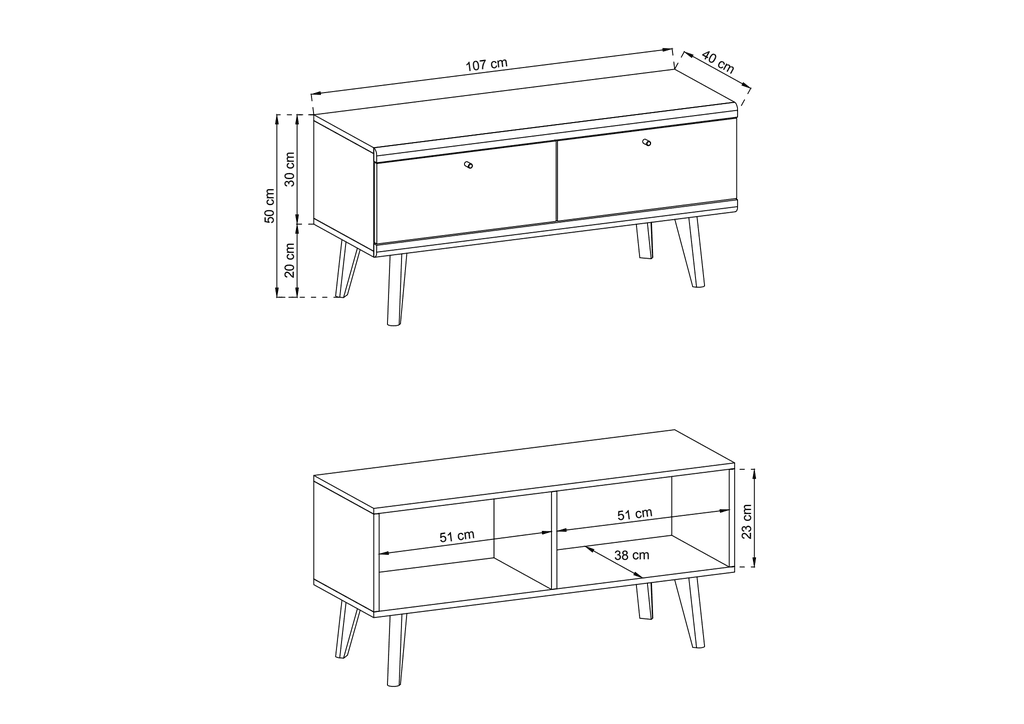 107 cm
40 cm
50 cm
30 cm
20 cm

51 cm
51 cm
38 cm
23 cm