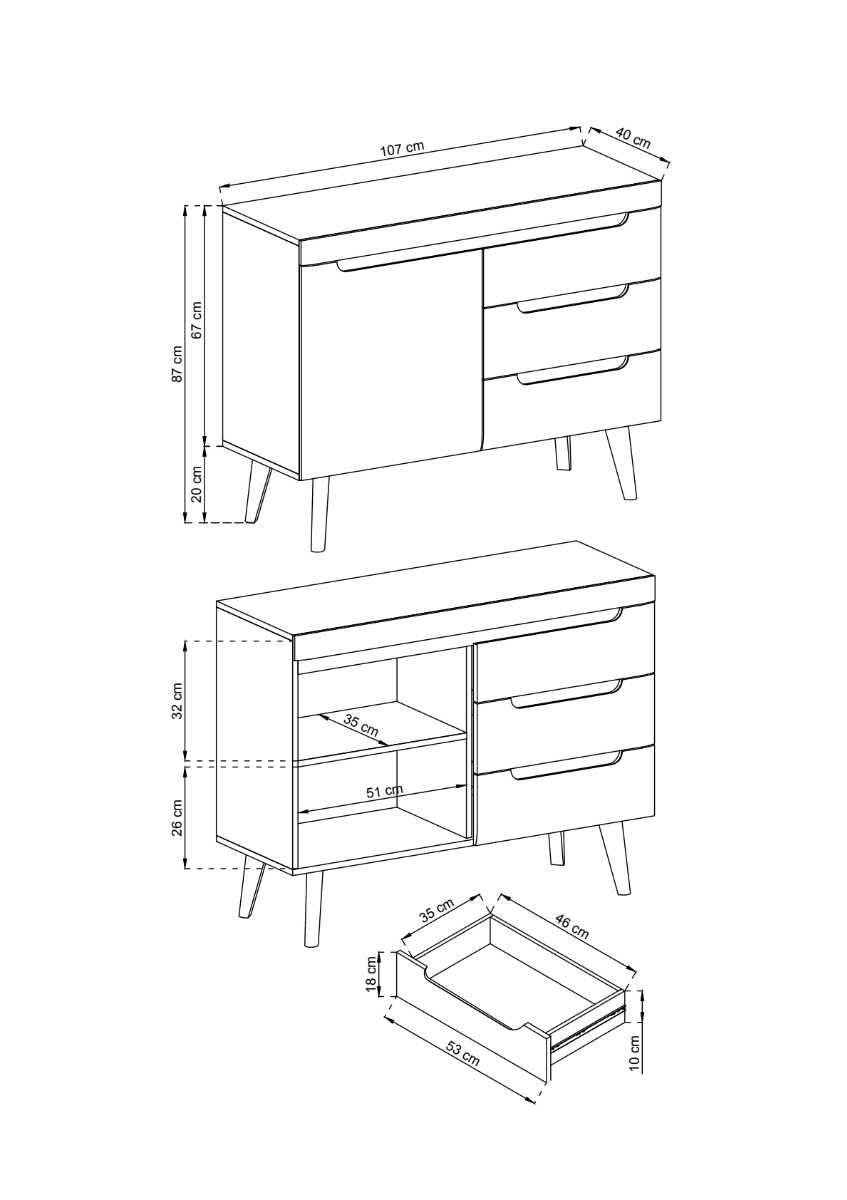 107 cm
40 cm
87 cm
67 cm
20 cm
32 cm
35 cm
51 cm
26 cm
35 cm
46 cm
18 cm
53 cm
10 cm