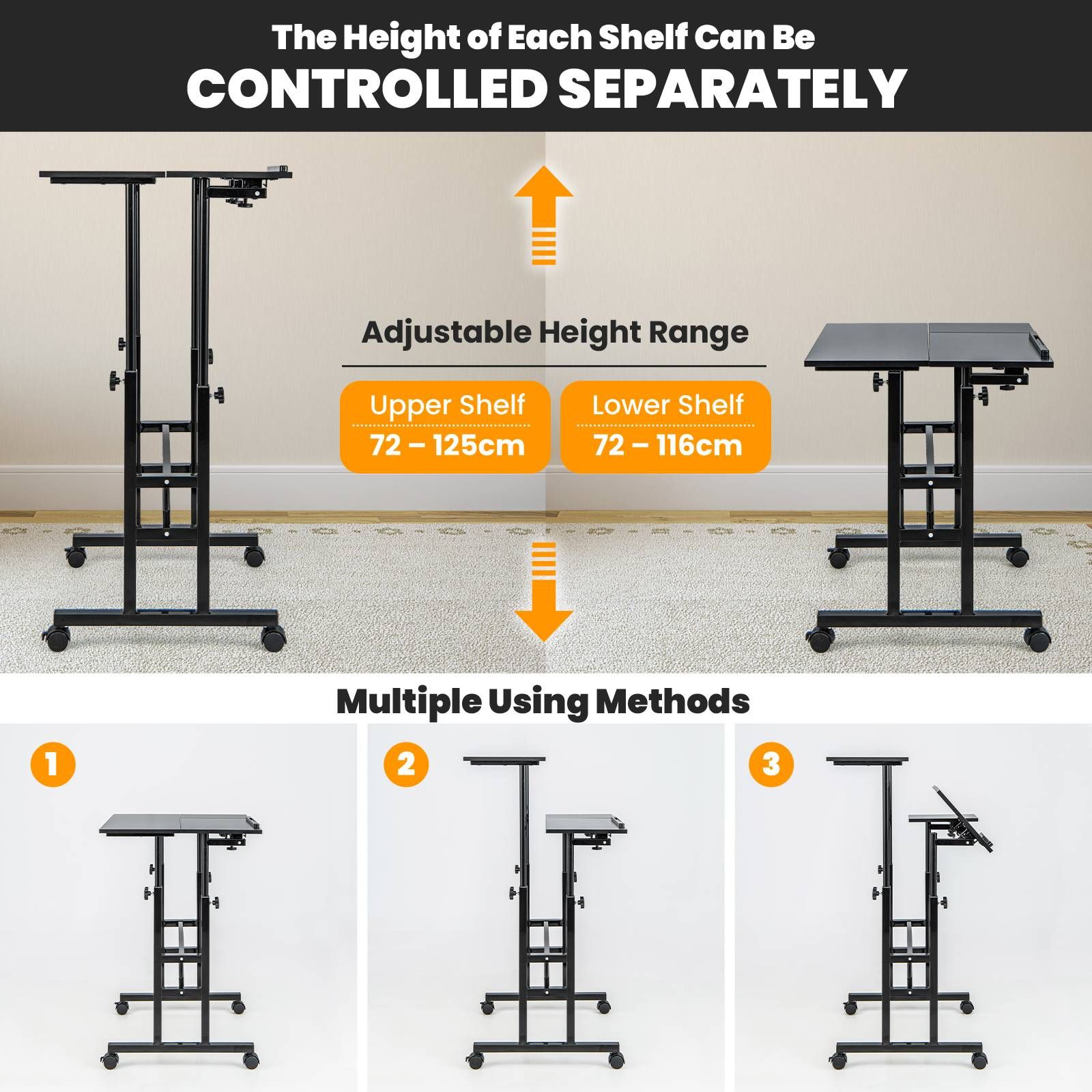 The Height of Each Shelf Can Be
CONTROLLED SEPARATELY

Adjustable Height Range

Upper Shelf
72 – 125cm

Lower Shelf
72 – 116cm

Multiple Using Methods

1

2

3