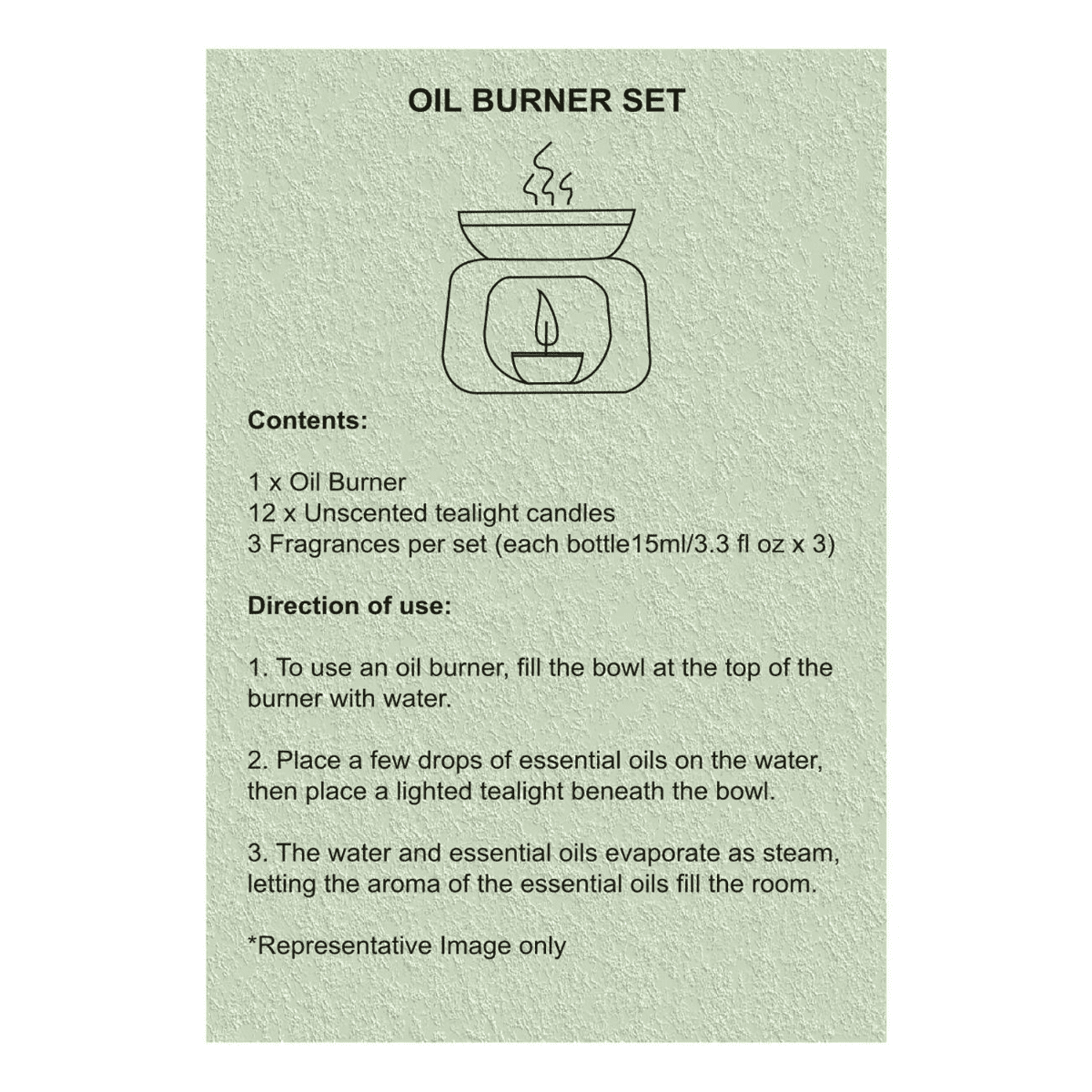 OIL BURNER SET

Contents:

1 x Oil Burner
12 x Unscented tealight candles
3 Fragrances per set (each bottle15ml/3.3 fl oz x 3)

Direction of use:

1. To use an oil burner, fill the bowl at the top of the burner with water.

2. Place a few drops of essential oils on the water, then place a lighted tealight beneath the bowl.

3. The water and essential oils evaporate as steam, letting the aroma of the essential oils fill the room.

*Representative Image only