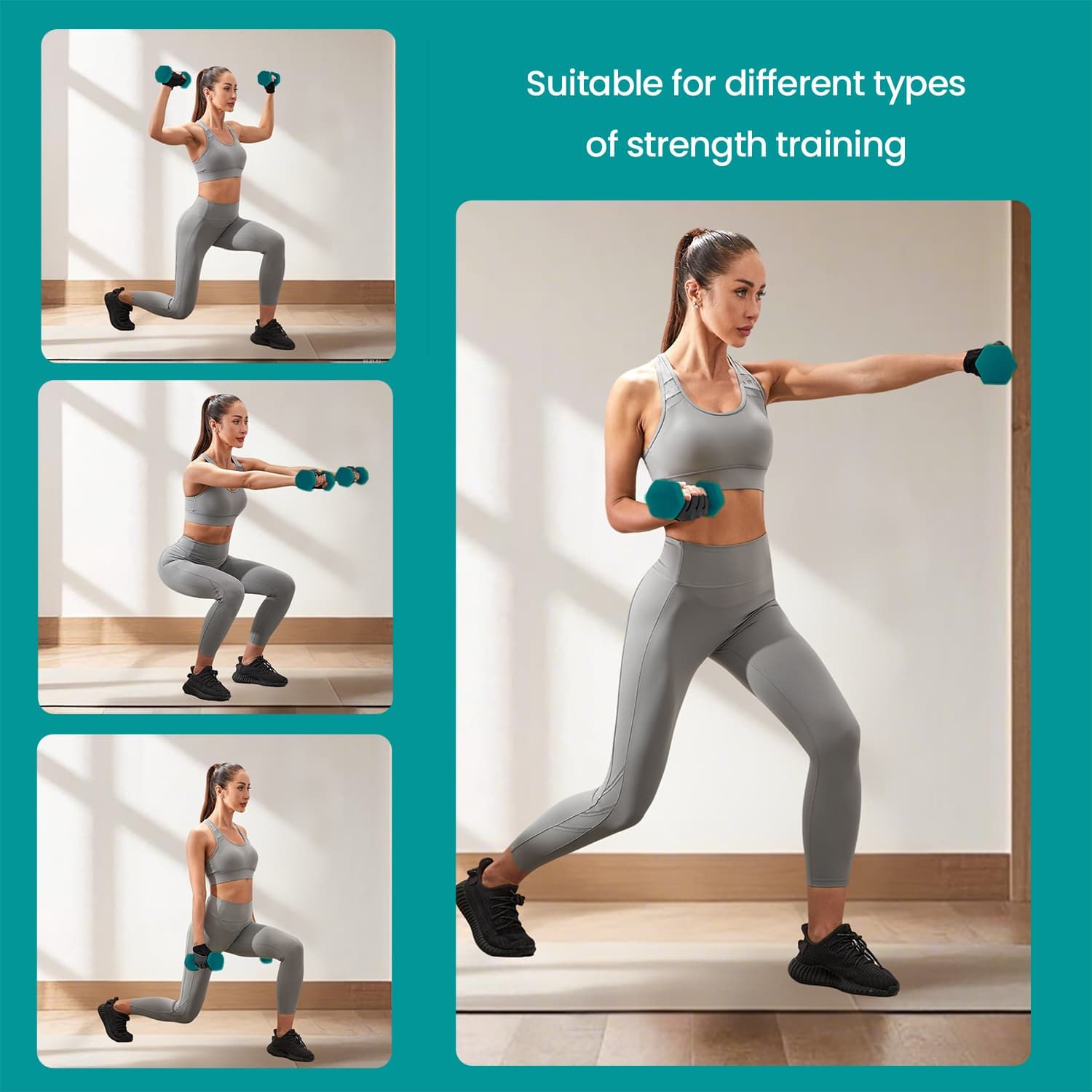 Suitable for different types of strength training