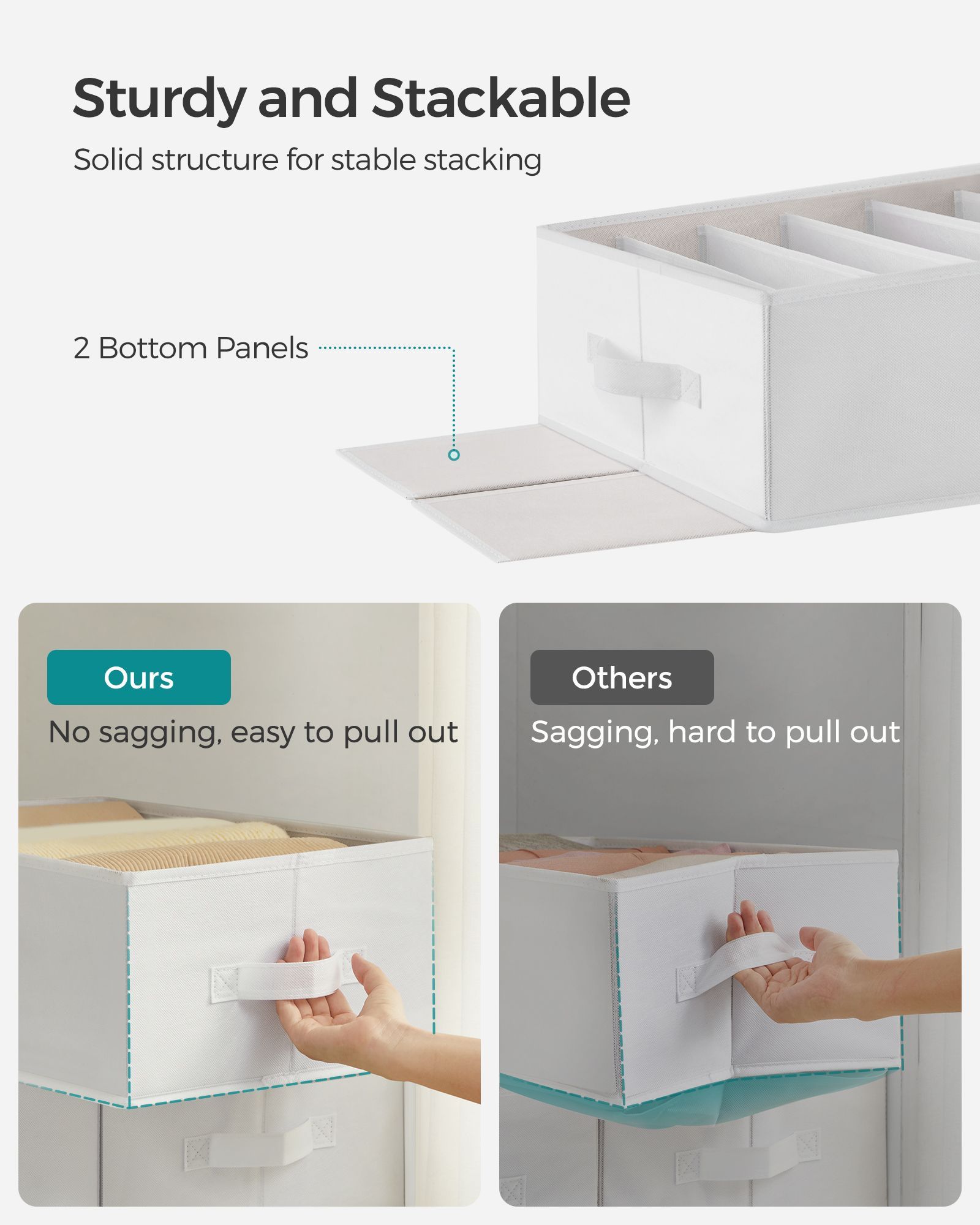 Sturdy and Stackable

Solid structure for stable stacking

2 Bottom Panels

Ours

No sagging, easy to pull out

Others

Sagging, hard to pull out