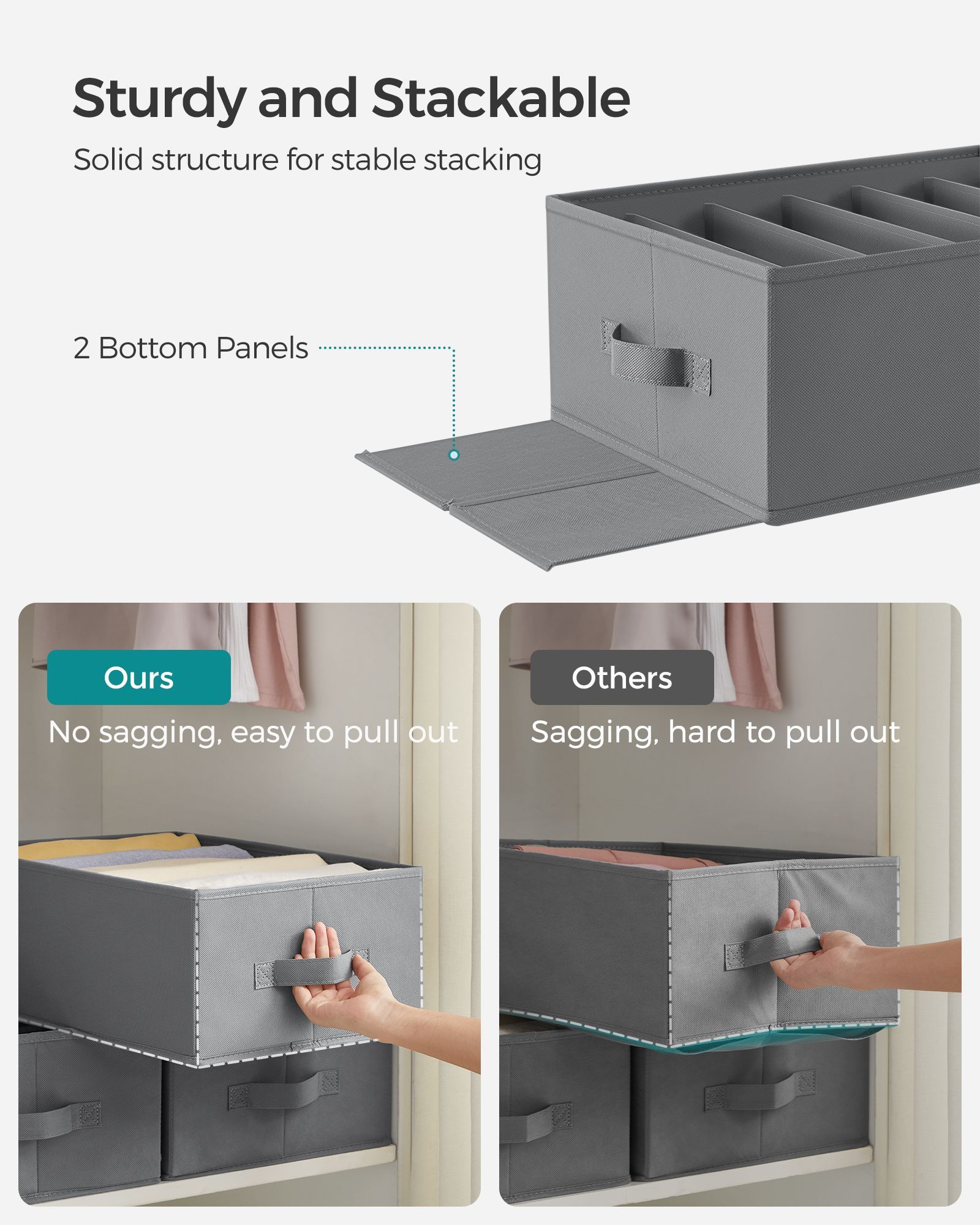 Sturdy and Stackable

Solid structure for stable stacking

2 Bottom Panels

Ours

No sagging, easy to pull out

Others

Sagging, hard to pull out