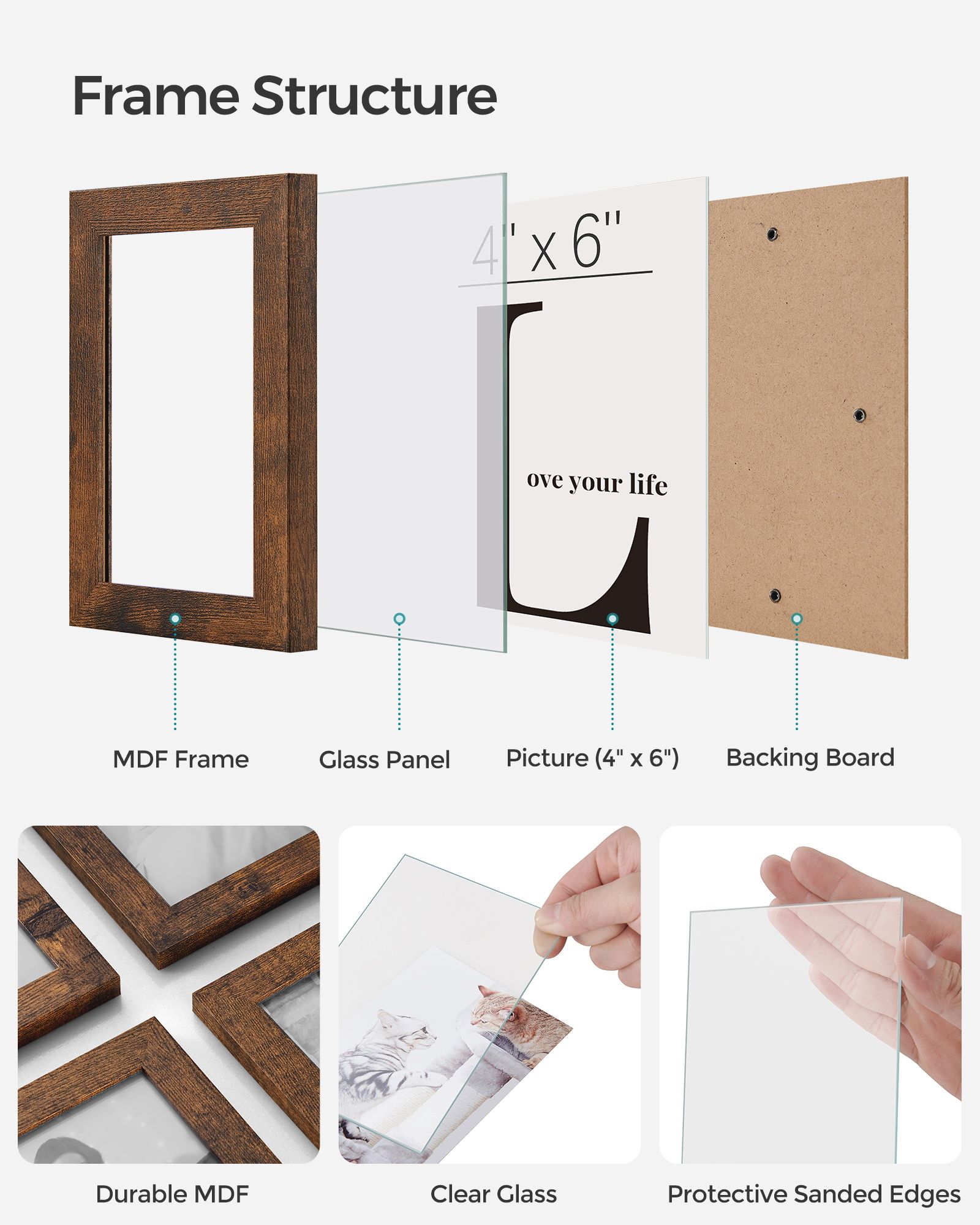 Frame Structure

4" x 6"

L

ove your life

MDF Frame

Glass Panel

Picture (4" x 6")

Backing Board

Durable MDF

Clear Glass

Protective Sanded Edges