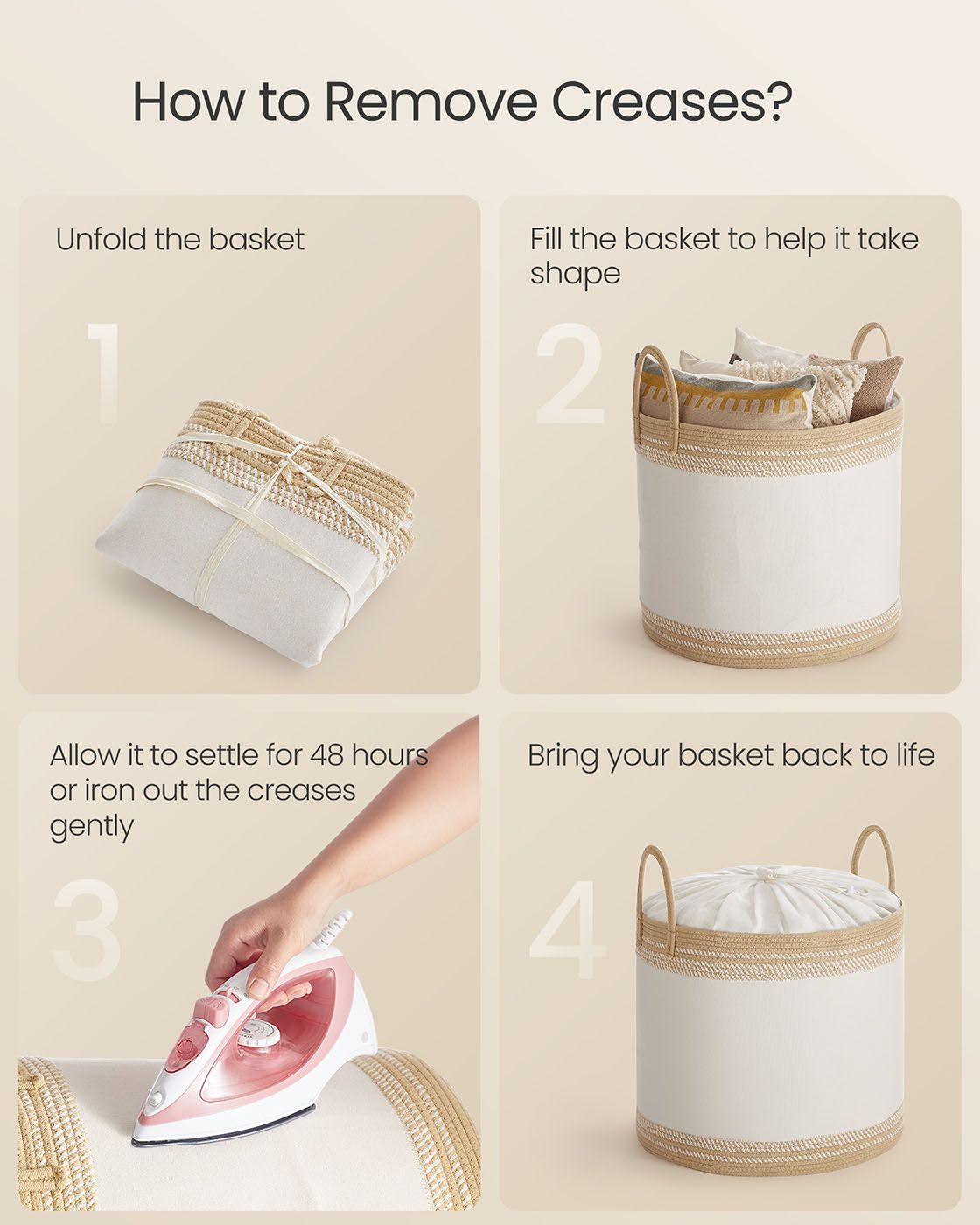 How to Remove Creases?

Unfold the basket

1

Fill the basket to help it take shape

2

Allow it to settle for 48 hours or iron out the creases gently

3

Bring your basket back to life

4