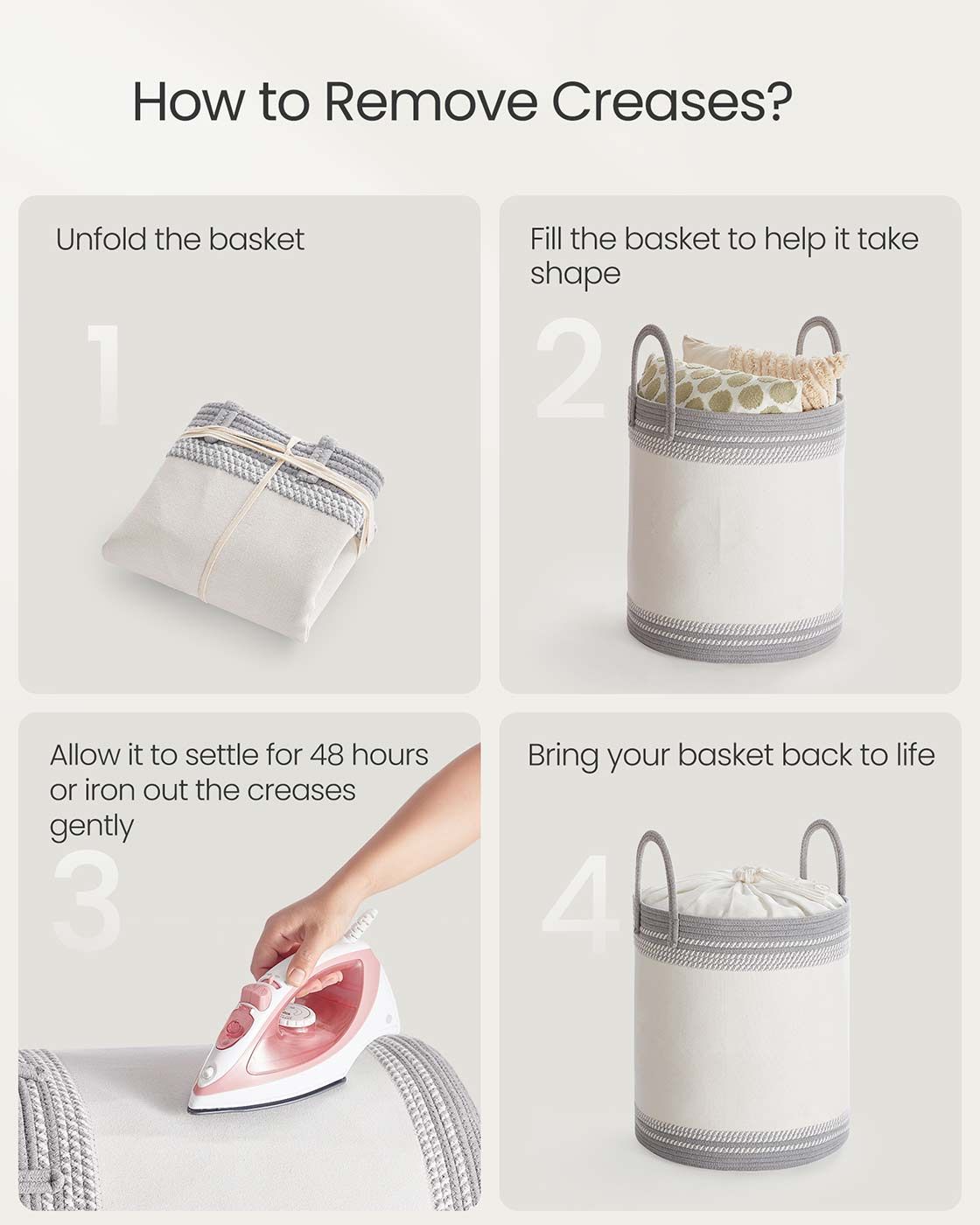 How to Remove Creases?

Unfold the basket

1

Fill the basket to help it take shape

2

Allow it to settle for 48 hours or iron out the creases gently

3

Bring your basket back to life

4