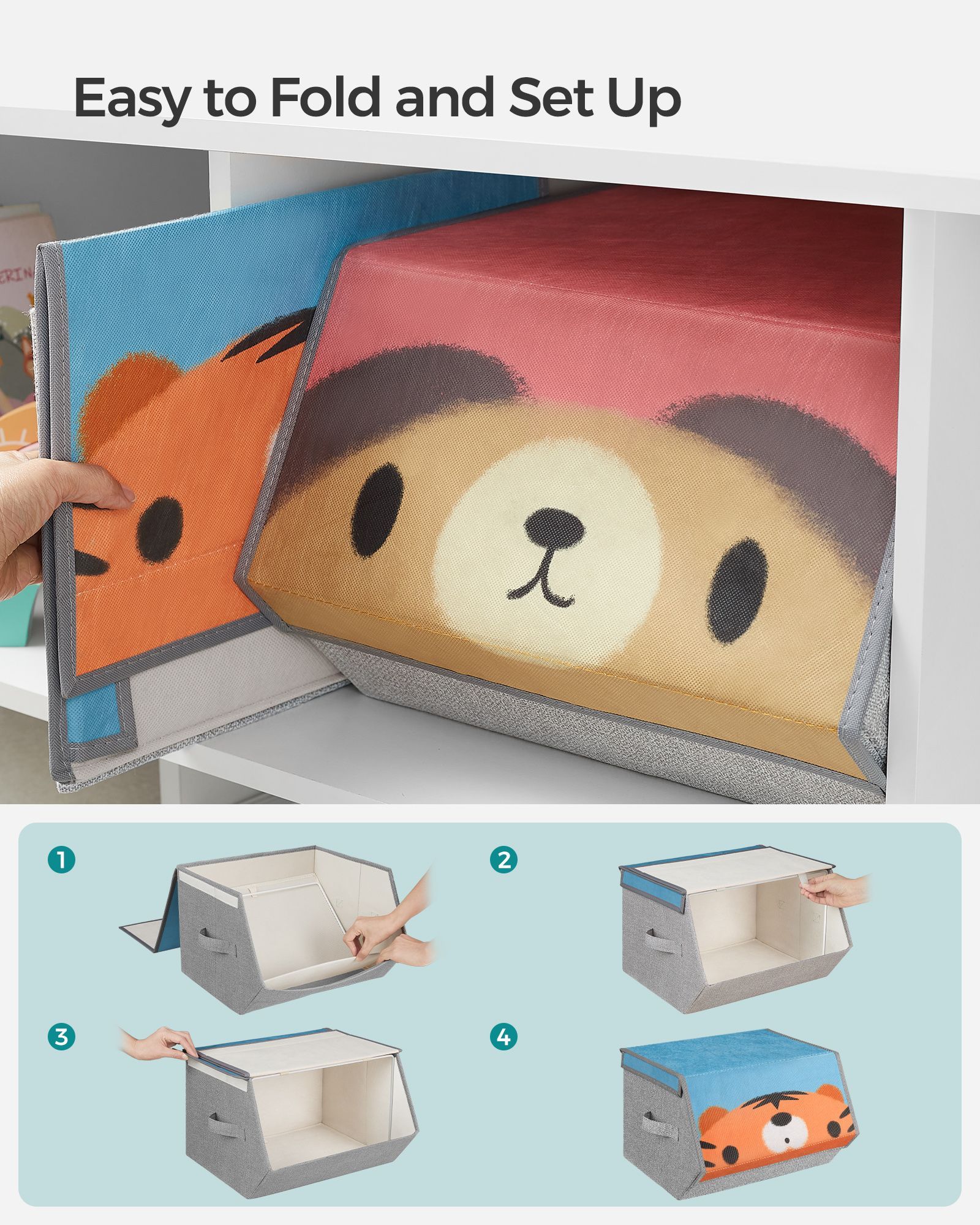 Easy to Fold and Set Up

1

2

3

4