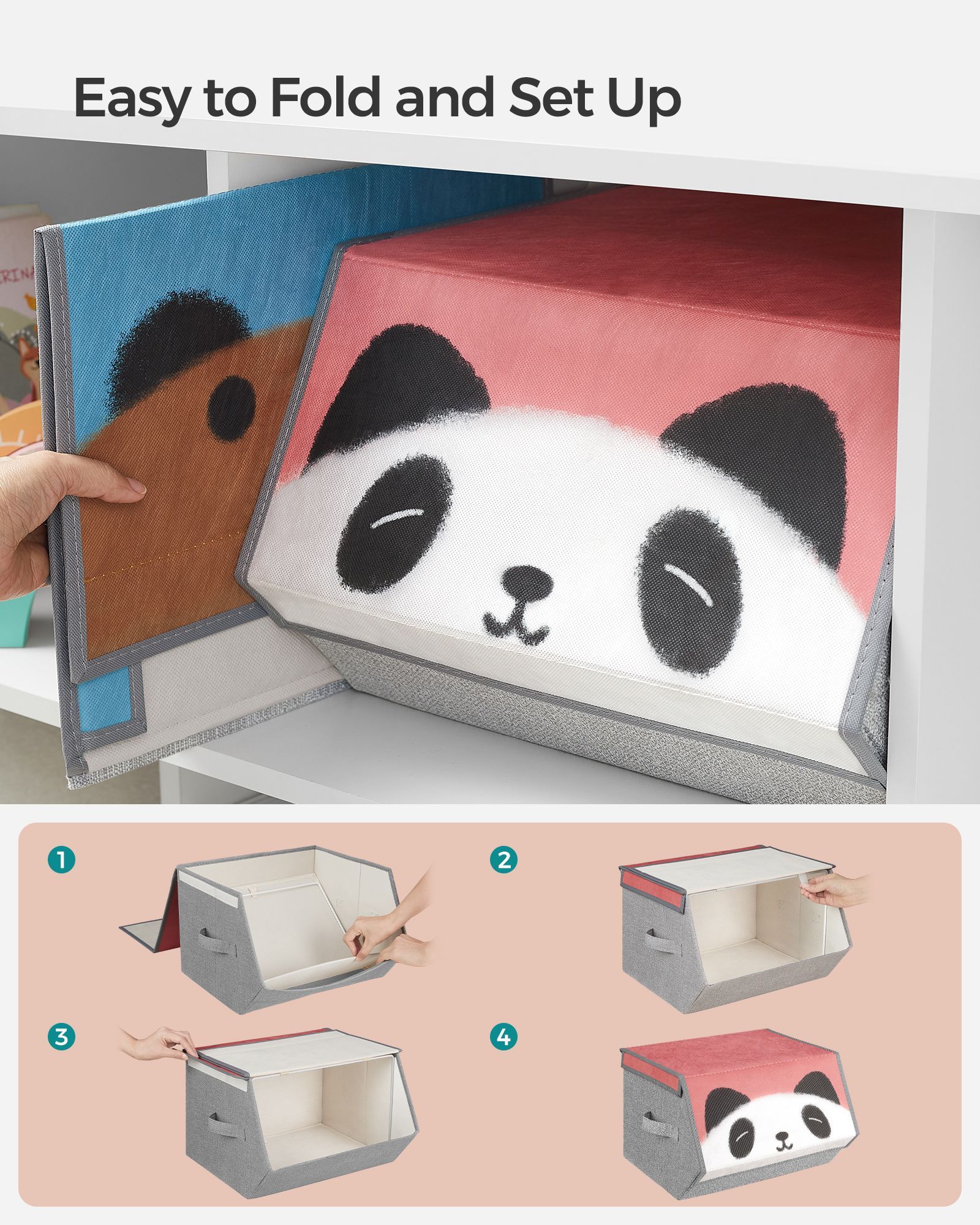 Easy to Fold and Set Up

1

2

3

4