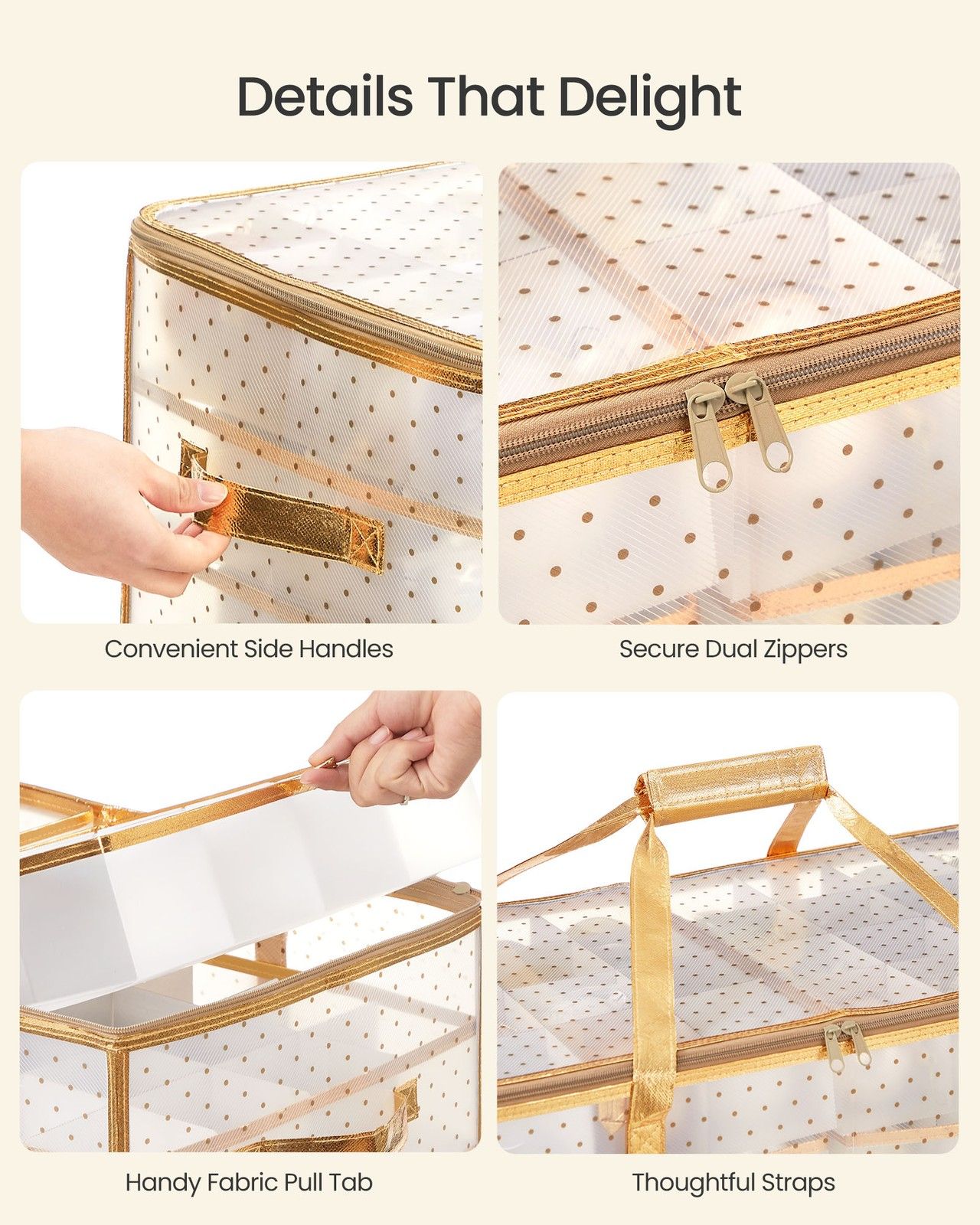 Details That Delight

Convenient Side Handles

Secure Dual Zippers

Handy Fabric Pull Tab

Thoughtful Straps