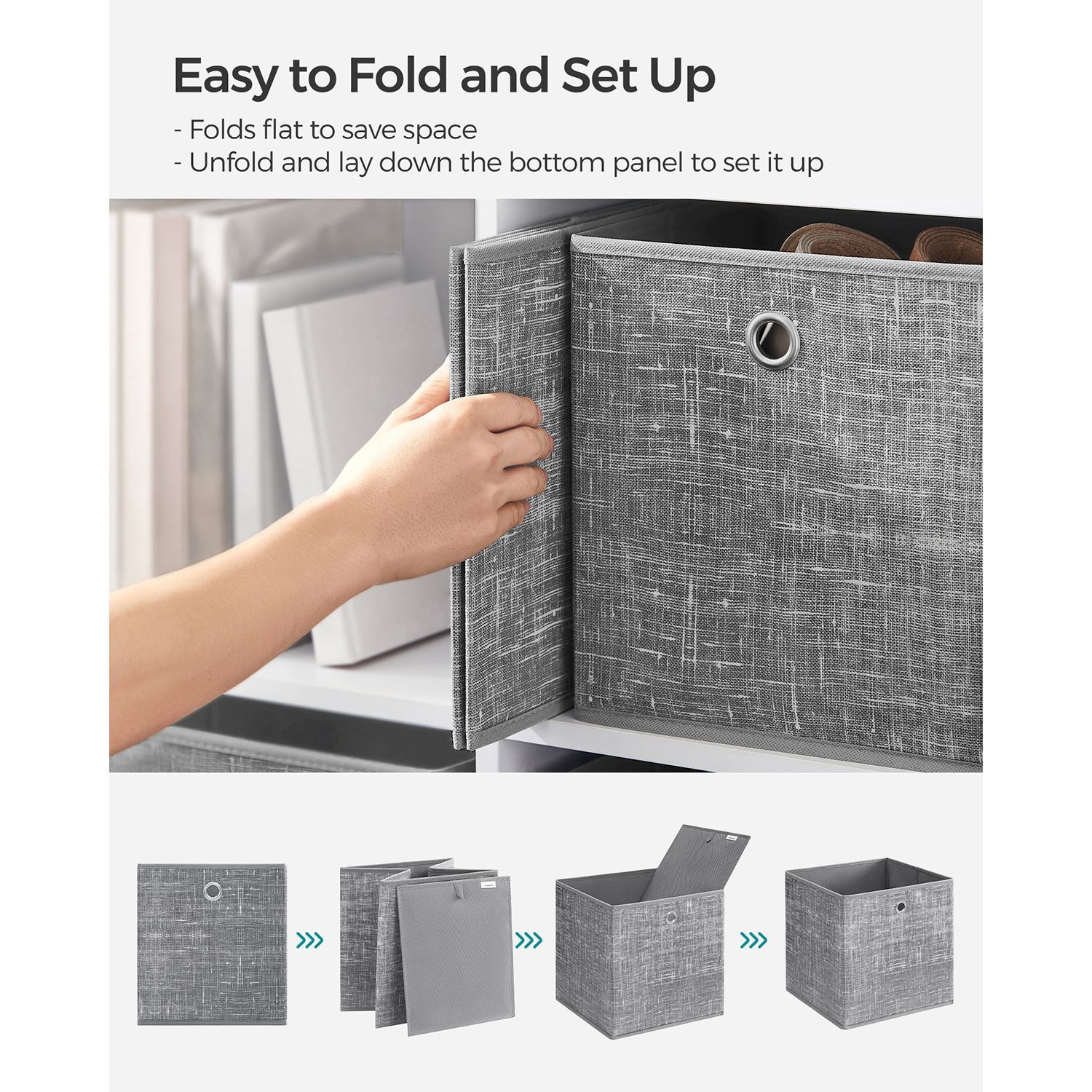 Easy to Fold and Set Up

- Folds flat to save space
- Unfold and lay down the bottom panel to set it up