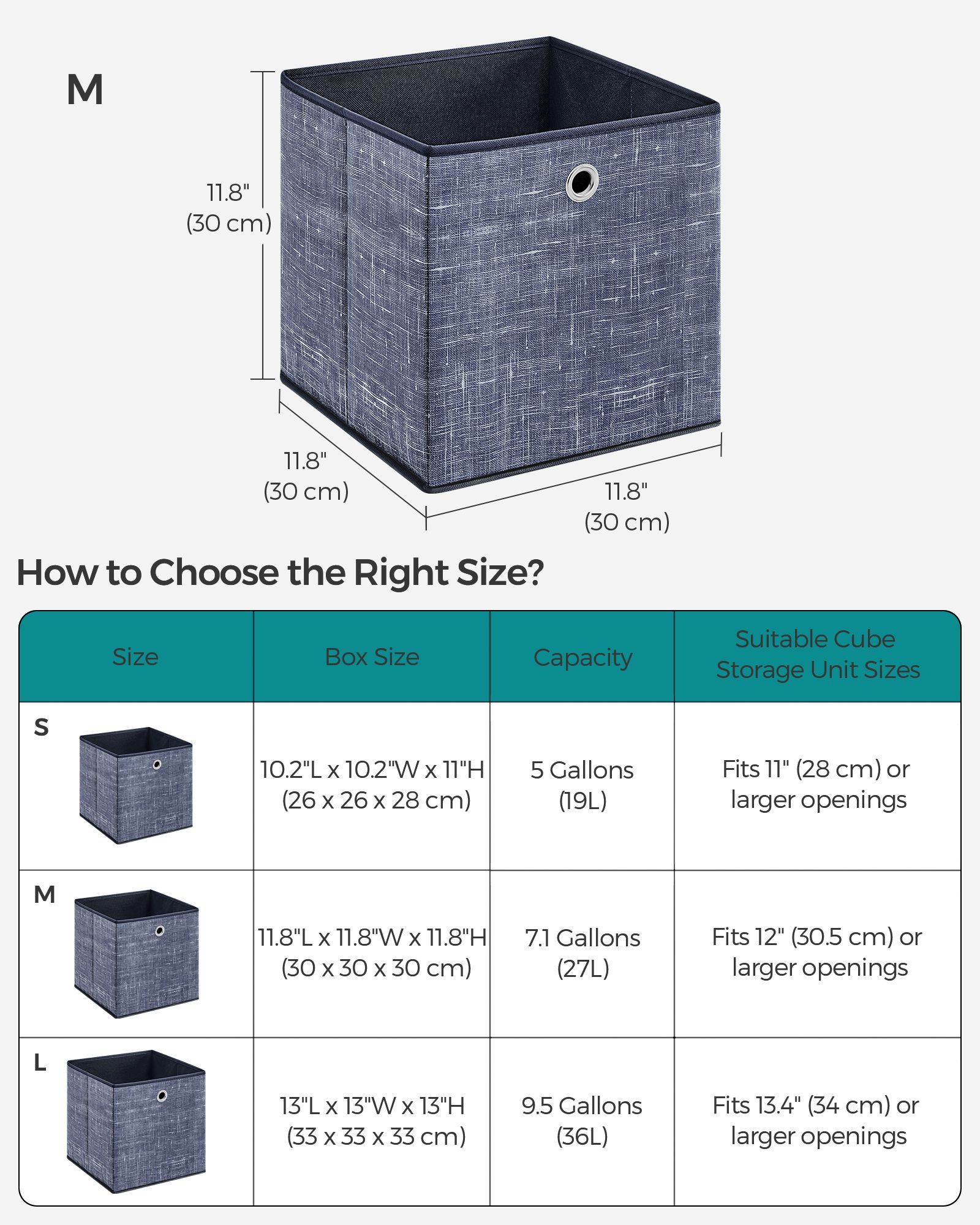 M

11.8"
(30 cm)

11.8"
(30 cm)

11.8"
(30 cm)

How to Choose the Right Size?

| Size | Box Size | Capacity | Suitable Cube Storage Unit Sizes |
|---|---|---|---|
| S | 10.2"L x 10.2"W x 11"H (26 x 26 x 28 cm) | 5 Gallons (19L) | Fits 11" (28 cm) or larger openings |
| M | 11.8"L x 11.8"W x 11.8"H (30 x 30 x 30 cm) | 7.1 Gallons (27L) | Fits 12" (30.5 cm) or larger openings |
| L | 13"L x 13"W x 13"H (33 x 33 x 33 cm) | 9.5 Gallons (36L) | Fits 13.4" (34 cm) or larger openings |