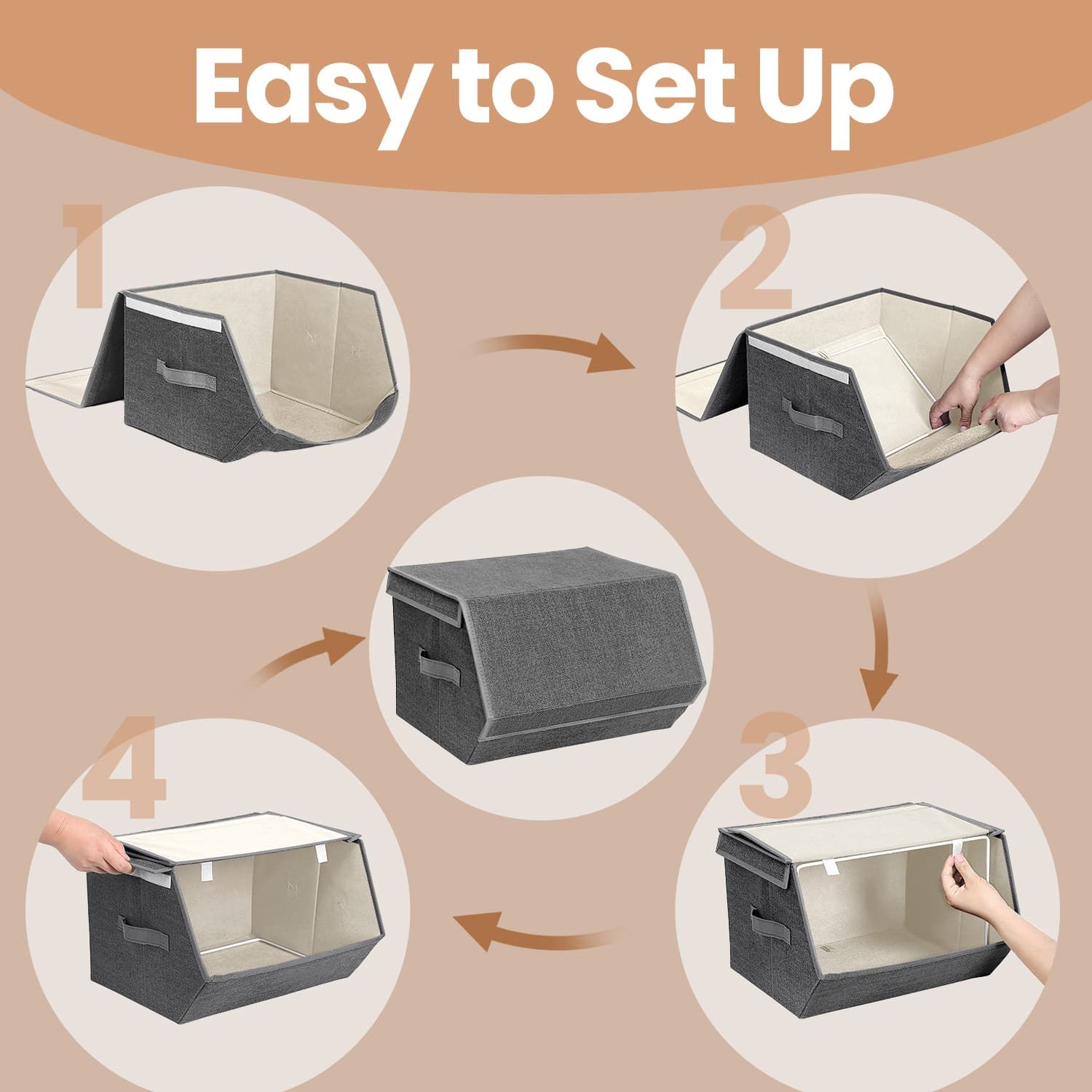 Easy to Set Up

1

2

3

4