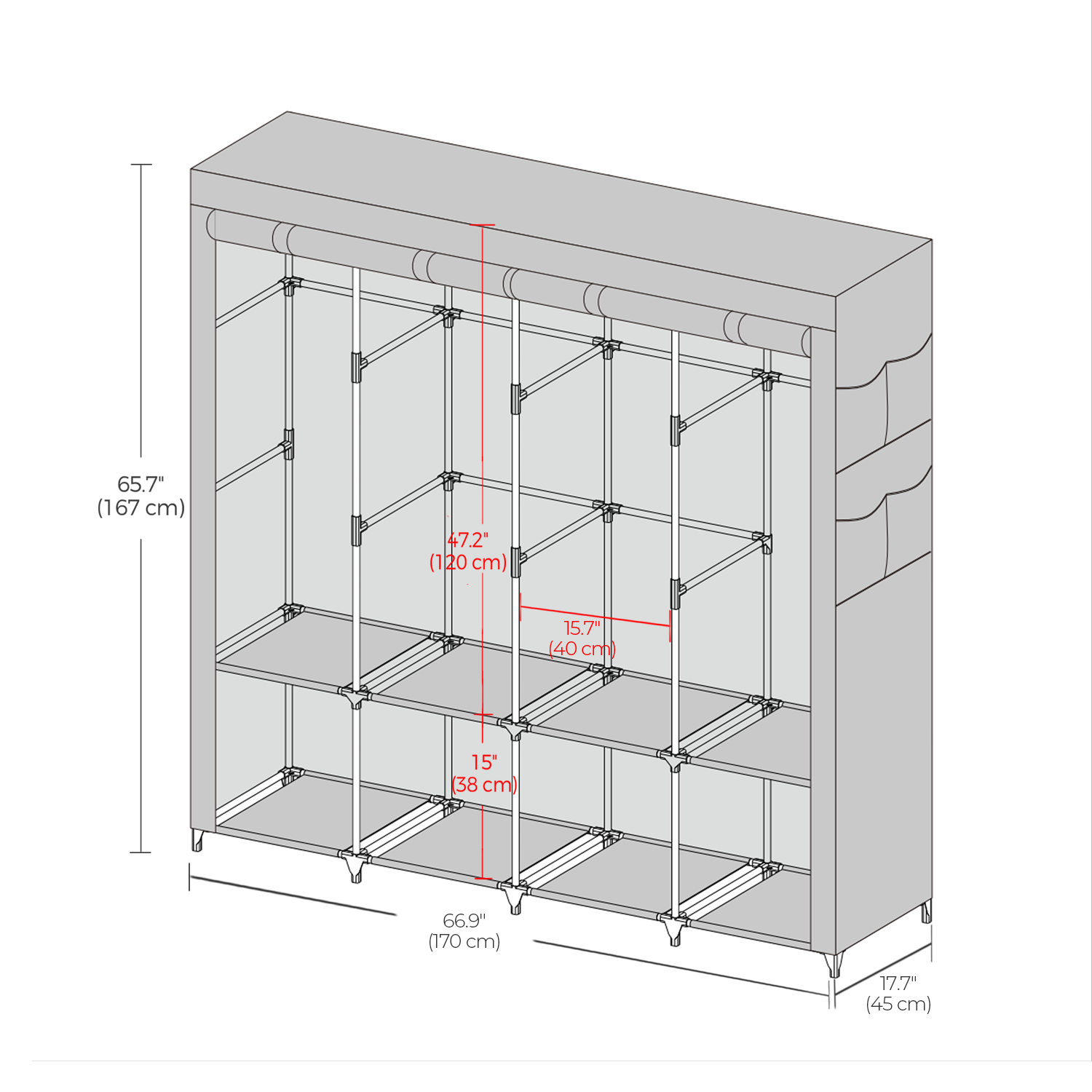 65.7"
(167 cm)

47.2"
(120 cm)

15.7"
(40 cm)

15"
(38 cm)

66.9"
(170 cm)

17.7"
(45 cm)