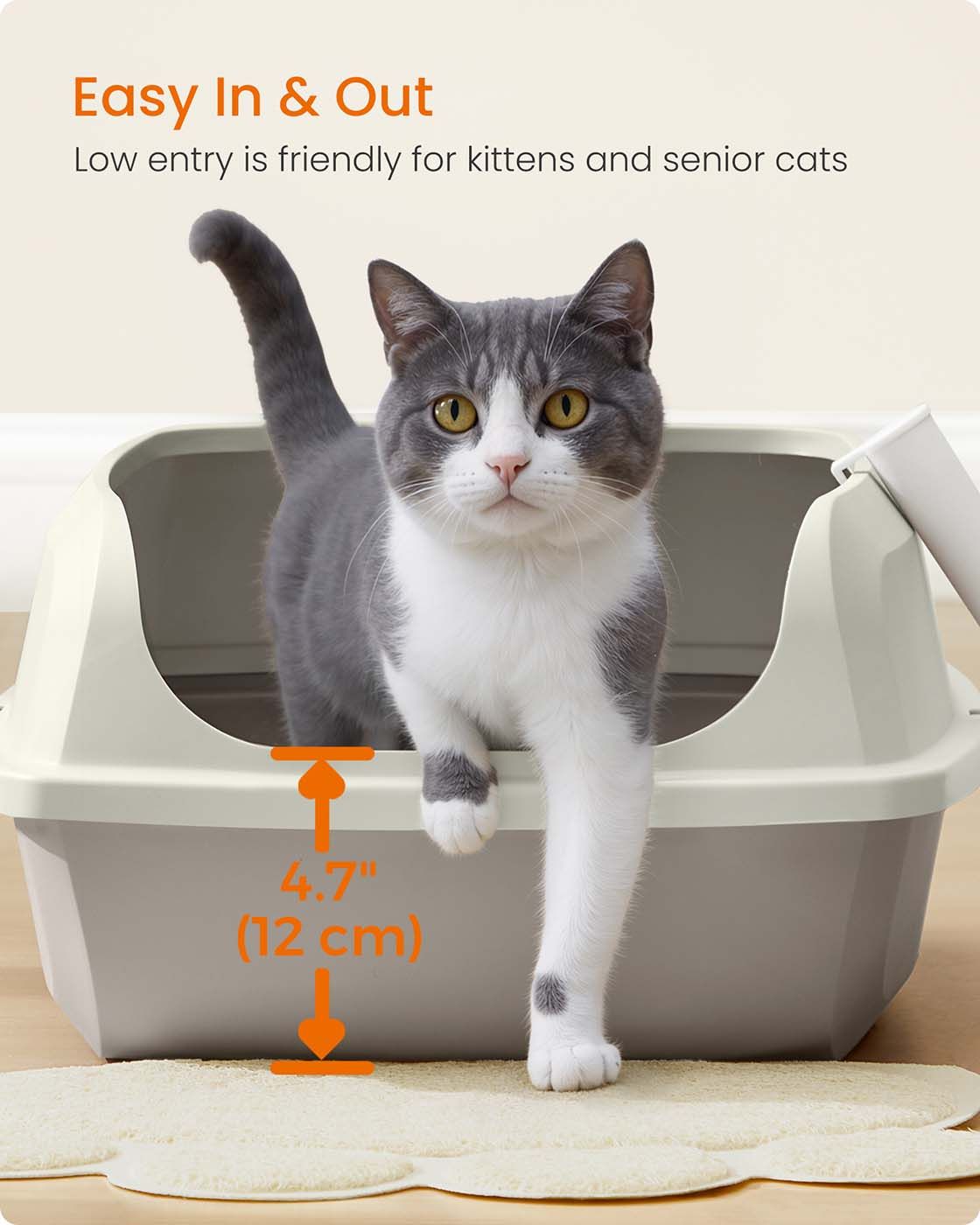 Easy In & Out
Low entry is friendly for kittens and senior cats

4.7"
(12 cm)