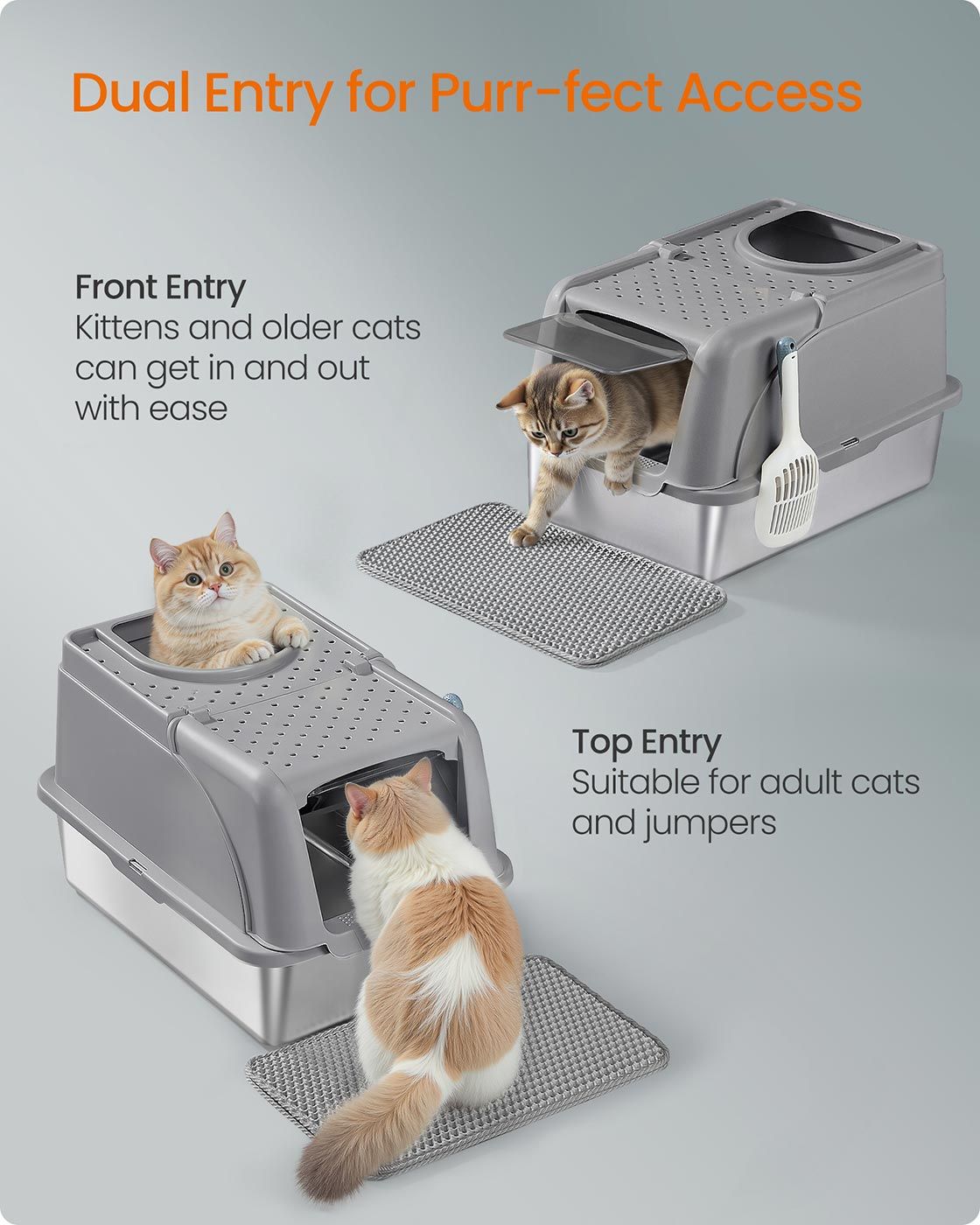 Dual Entry for Purr-fect Access

Front Entry
Kittens and older cats can get in and out with ease

Top Entry
Suitable for adult cats and jumpers