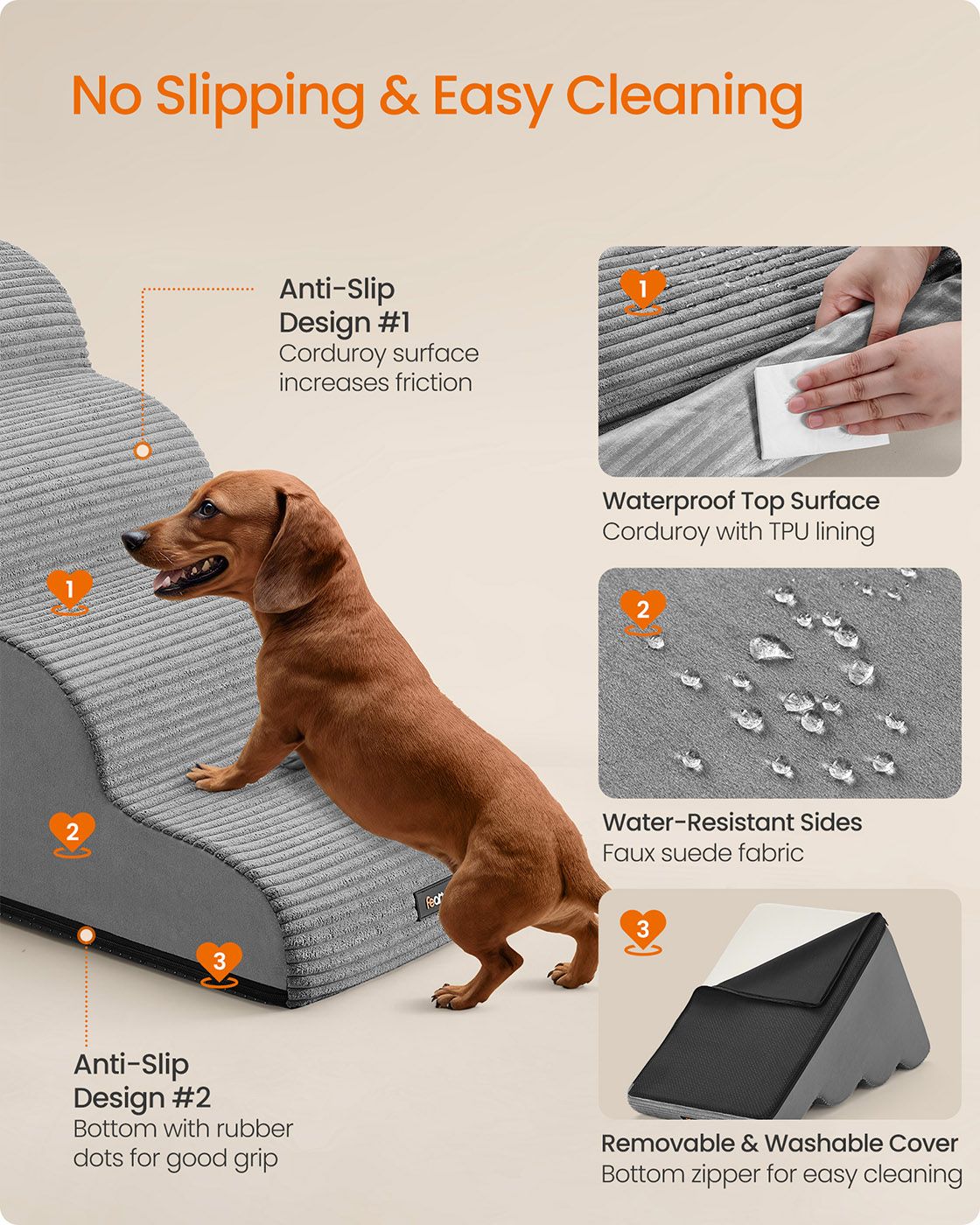 No Slipping & Easy Cleaning

Anti-Slip Design #1
Corduroy surface increases friction

1

2

3

Anti-Slip Design #2
Bottom with rubber dots for good grip

1

Waterproof Top Surface
Corduroy with TPU lining

2

Water-Resistant Sides
Faux suede fabric

3

Removable & Washable Cover
Bottom zipper for easy cleaning