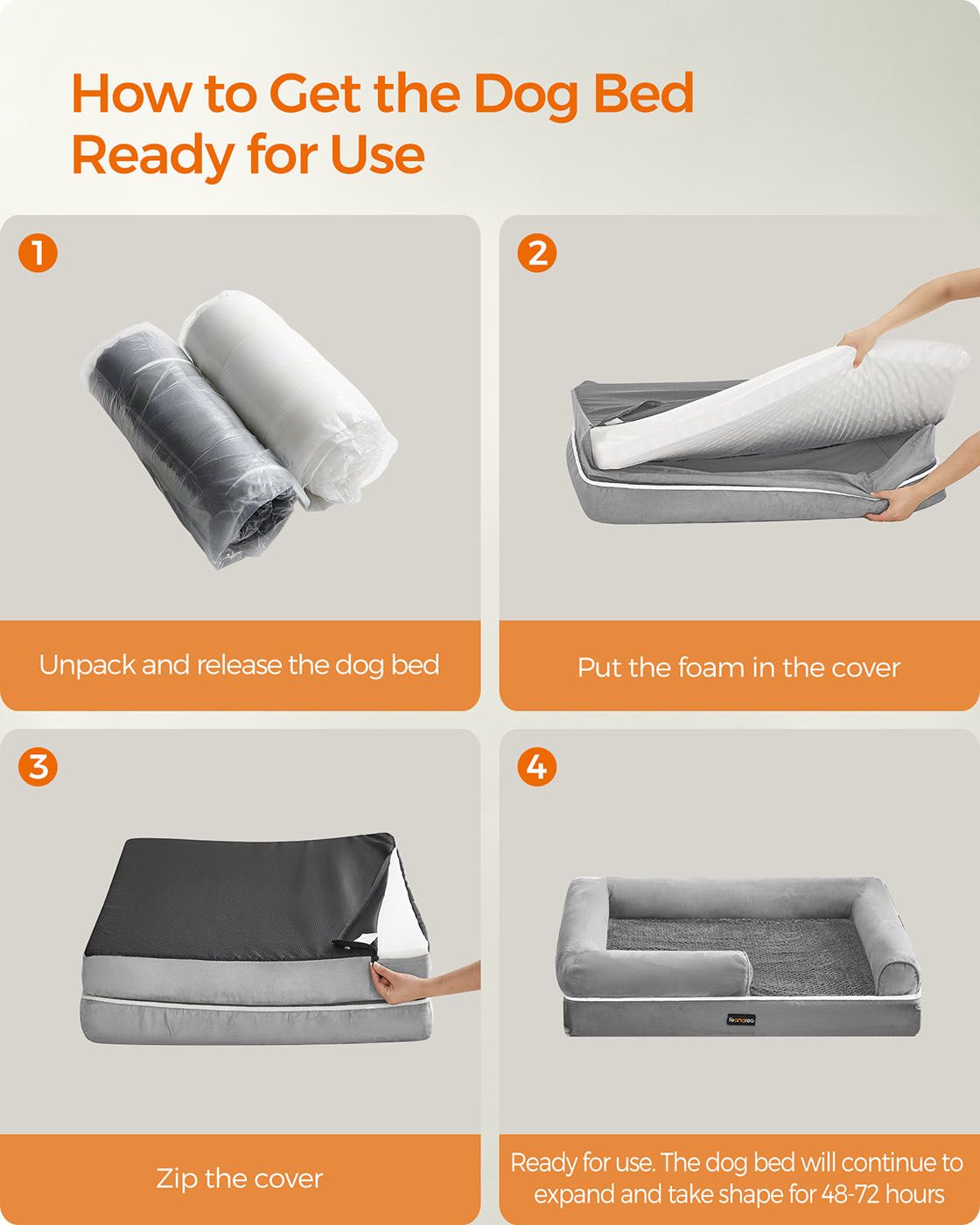 How to Get the Dog Bed Ready for Use

1

Unpack and release the dog bed

2

Put the foam in the cover

3

Zip the cover

4

feandrea

Ready for use. The dog bed will continue to expand and take shape for 48-72 hours