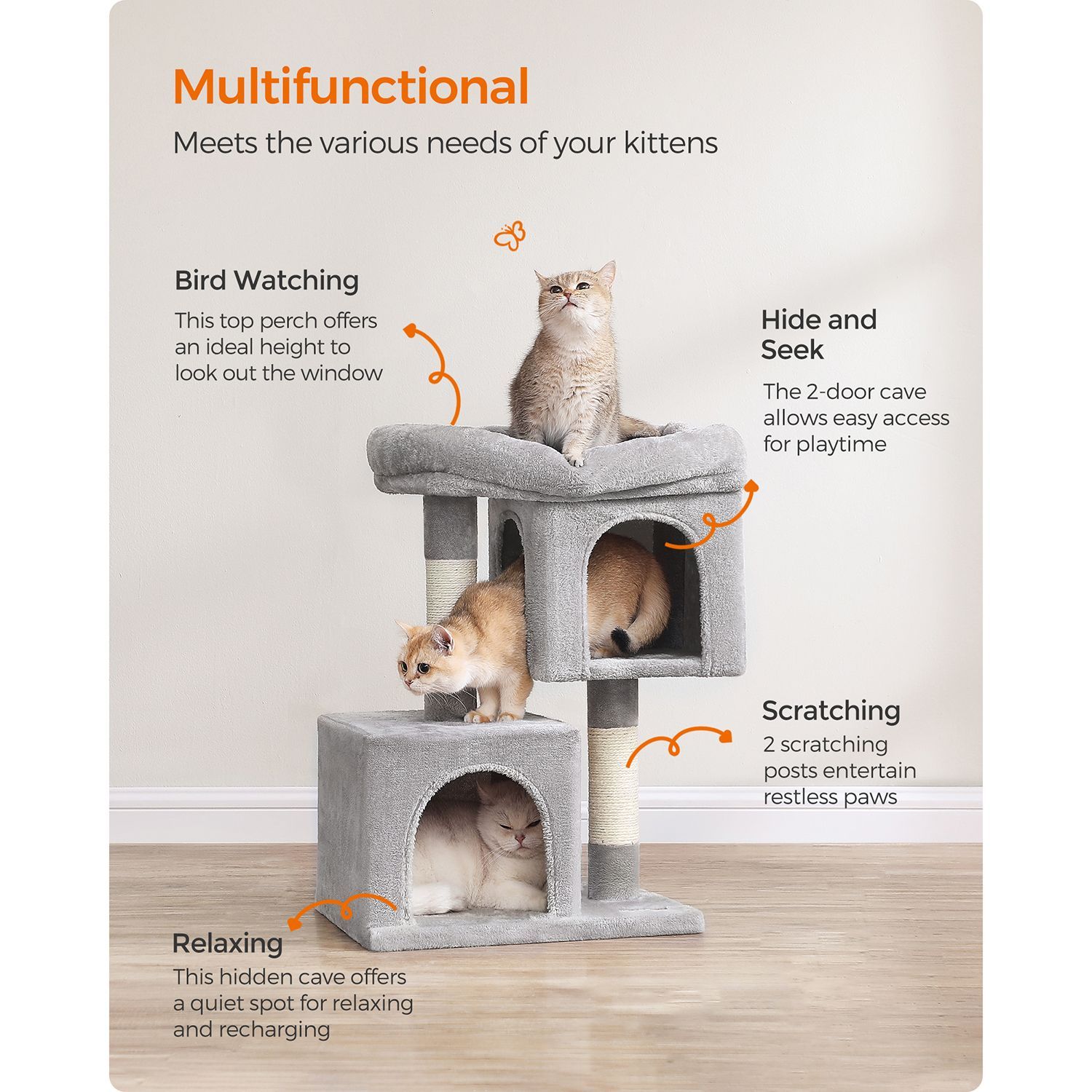 Multifunctional

Meets the various needs of your kittens

Bird Watching

This top perch offers an ideal height to look out the window

Hide and Seek

The 2-door cave allows easy access for playtime

Scratching

2 scratching posts entertain restless paws

Relaxing

This hidden cave offers a quiet spot for relaxing and recharging