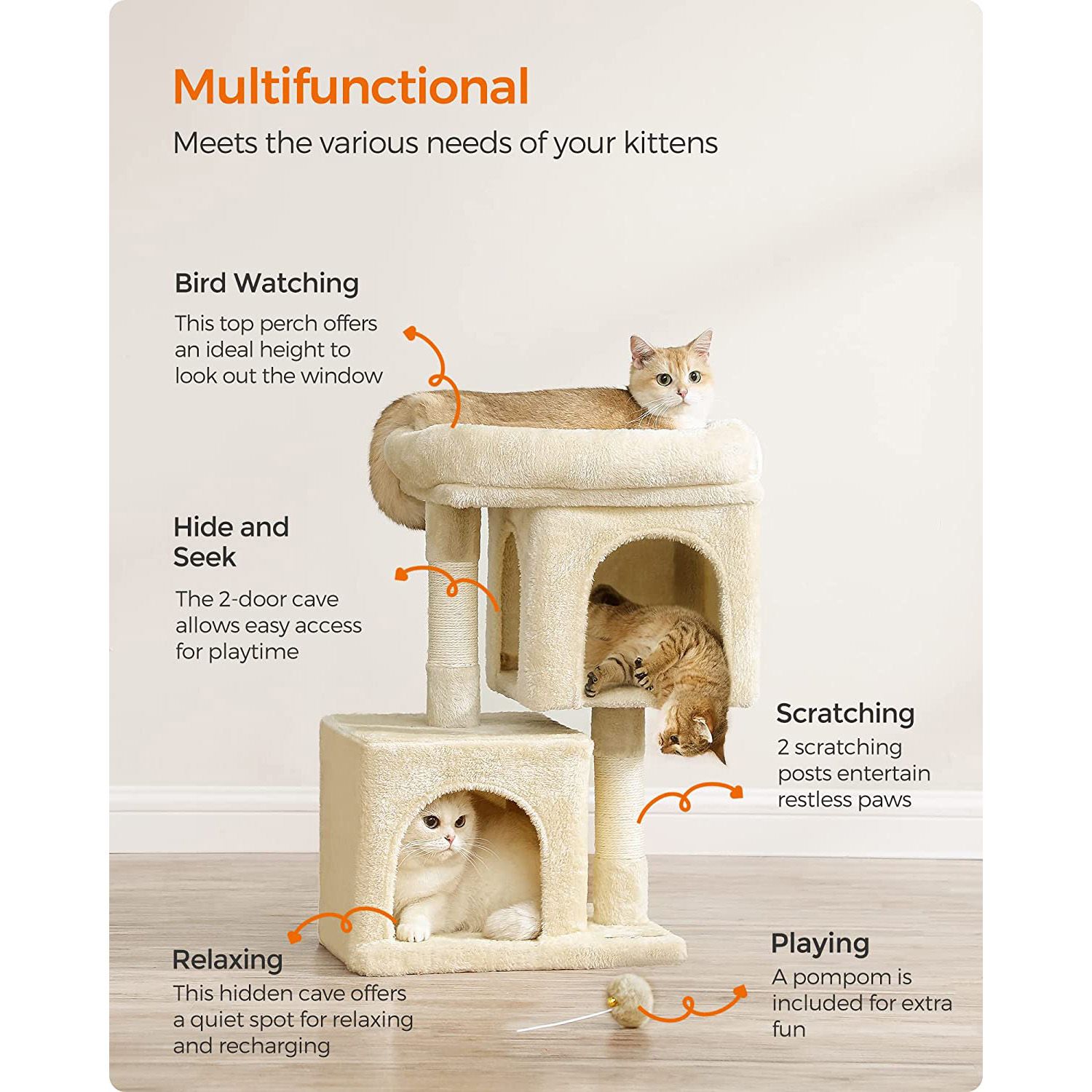 Multifunctional
Meets the various needs of your kittens

Bird Watching
This top perch offers an ideal height to look out the window

Hide and Seek
The 2-door cave allows easy access for playtime

Scratching
2 scratching posts entertain restless paws

Relaxing
This hidden cave offers a quiet spot for relaxing and recharging

Playing
A pompom is included for extra fun