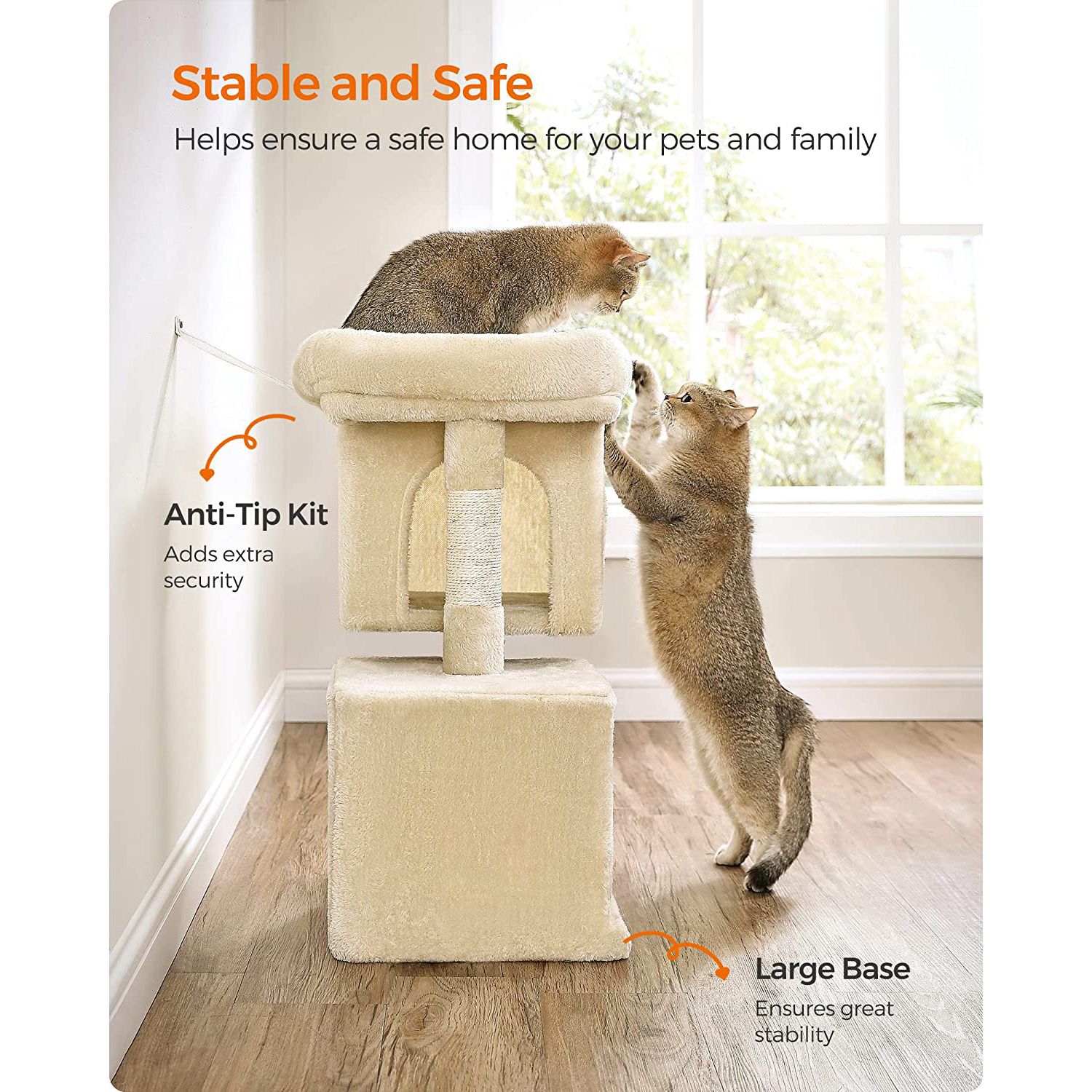 Stable and Safe

Helps ensure a safe home for your pets and family

Anti-Tip Kit

Adds extra security

Large Base

Ensures great stability