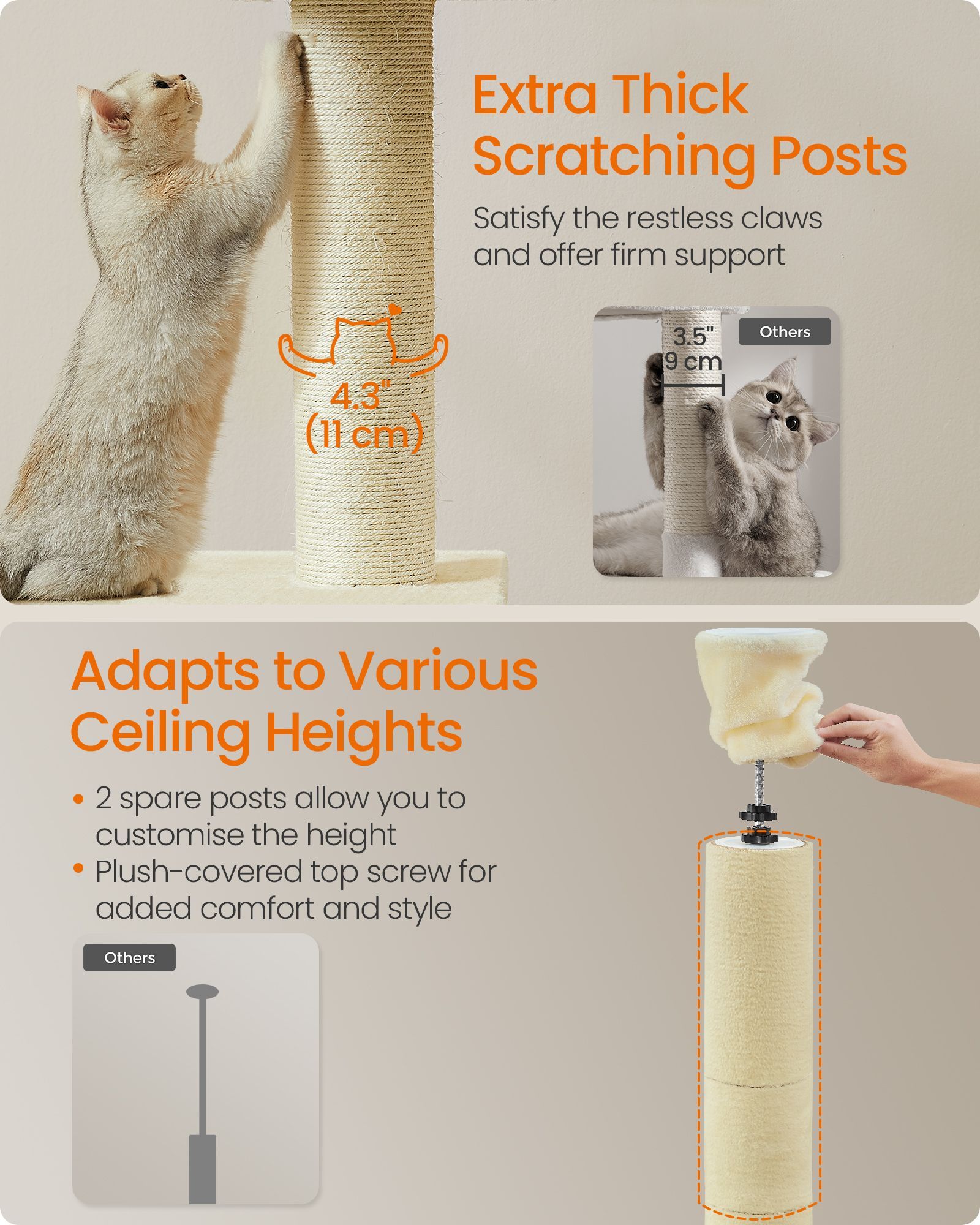 Extra Thick Scratching Posts

Satisfy the restless claws and offer firm support

4.3" (11 cm)

3.5" 9 cm

Others

Adapts to Various Ceiling Heights

• 2 spare posts allow you to customise the height
• Plush-covered top screw for added comfort and style

Others