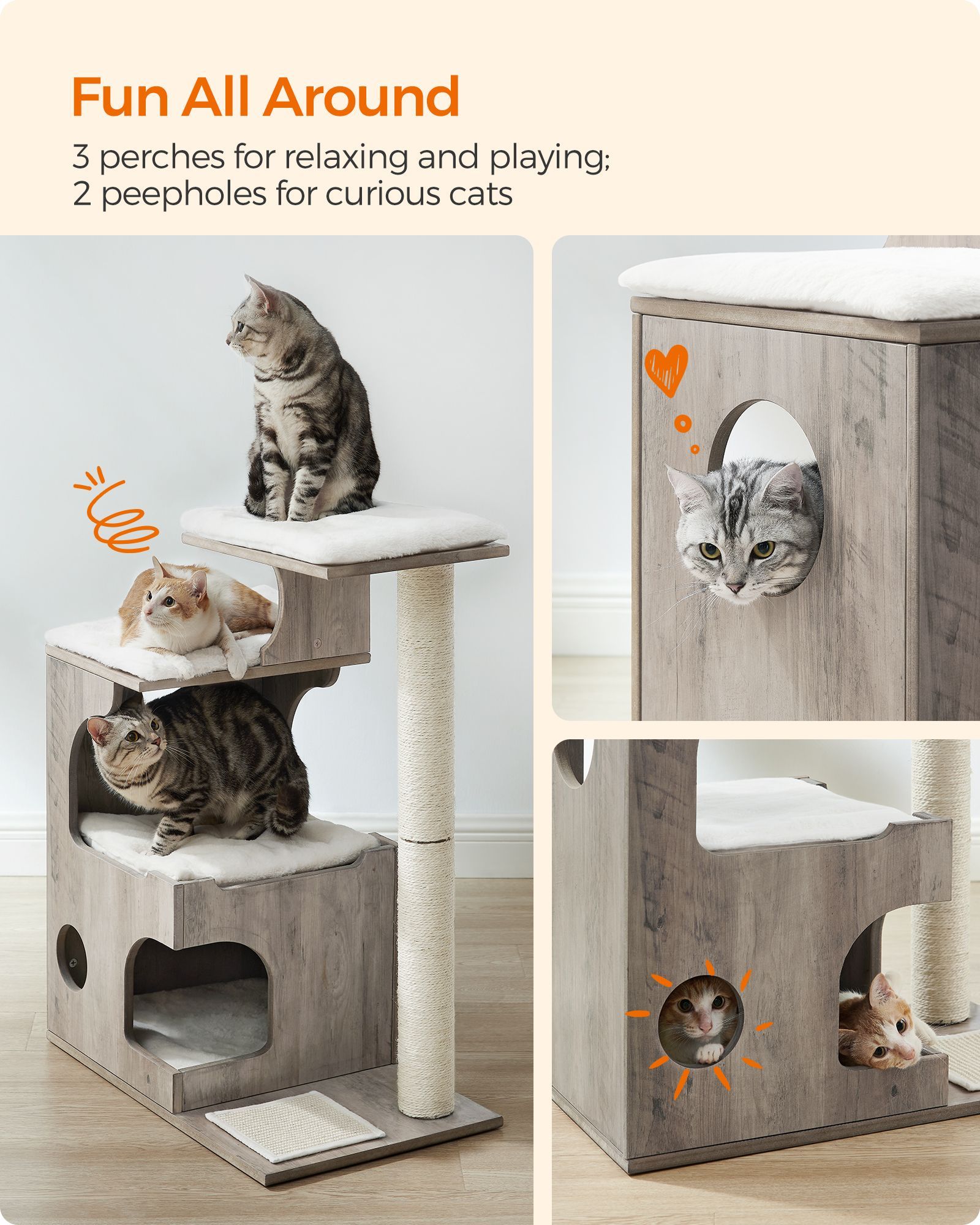 Fun All Around

3 perches for relaxing and playing;
2 peepholes for curious cats