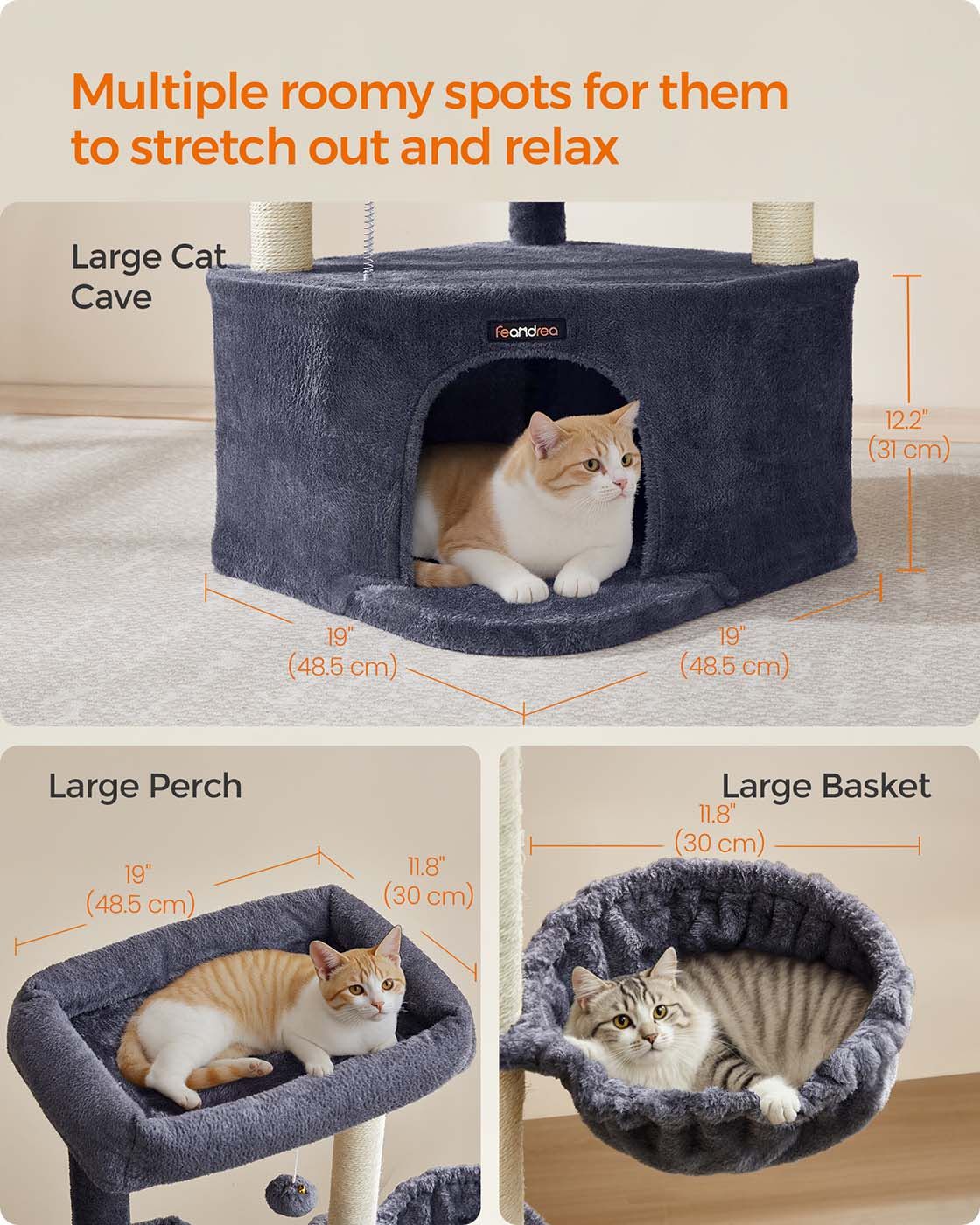 Multiple roomy spots for them to stretch out and relax

Large Cat Cave

feandrea

12.2"
(31 cm)

19"
(48.5 cm)

19"
(48.5 cm)

Large Perch

19"
(48.5 cm)

11.8"
(30 cm)

Large Basket

11.8"
(30 cm)