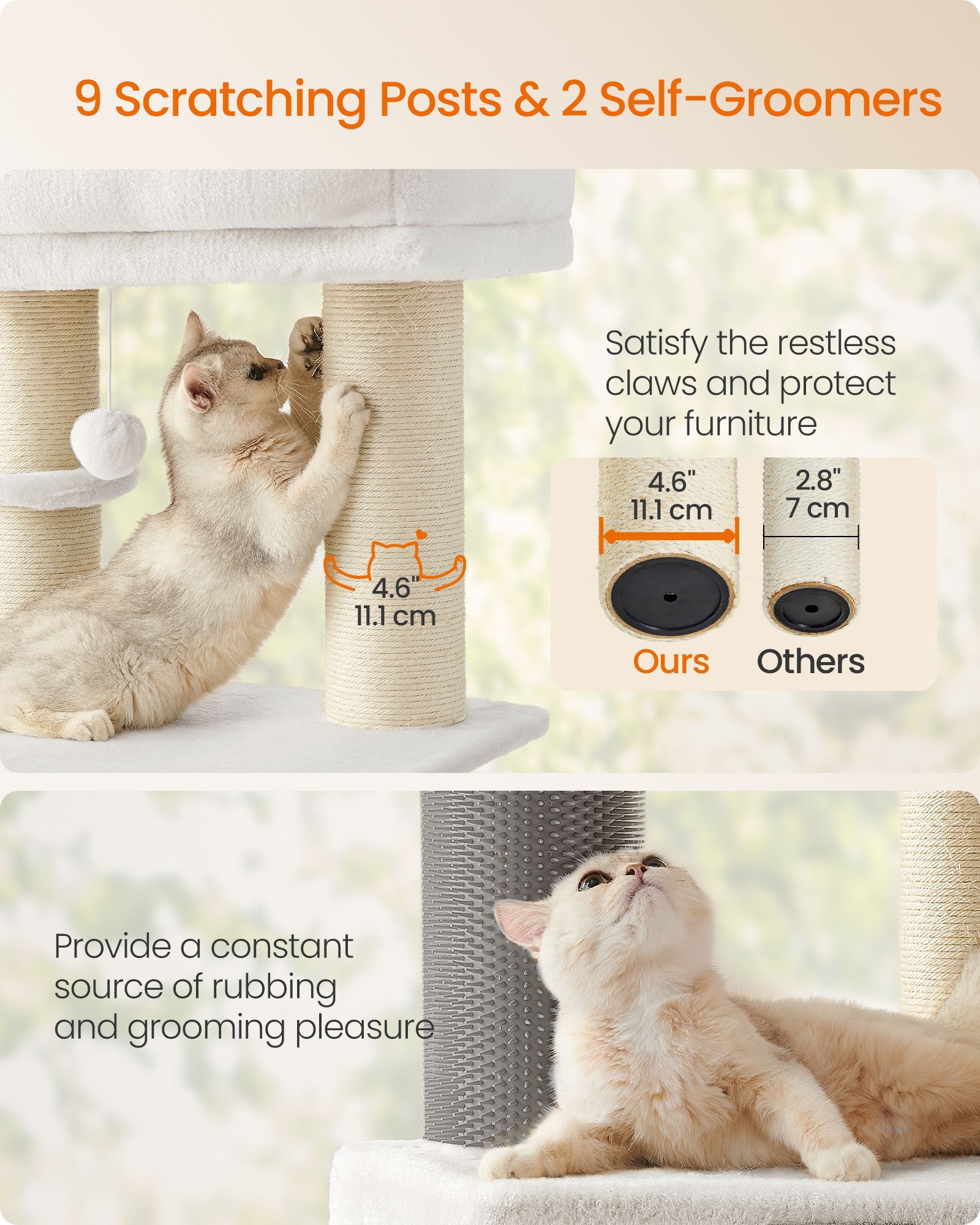 9 Scratching Posts & 2 Self-Groomers

4.6"
11.1 cm

Satisfy the restless claws and protect your furniture

4.6"
11.1 cm

2.8"
7 cm

Ours

Others

Provide a constant source of rubbing and grooming pleasure