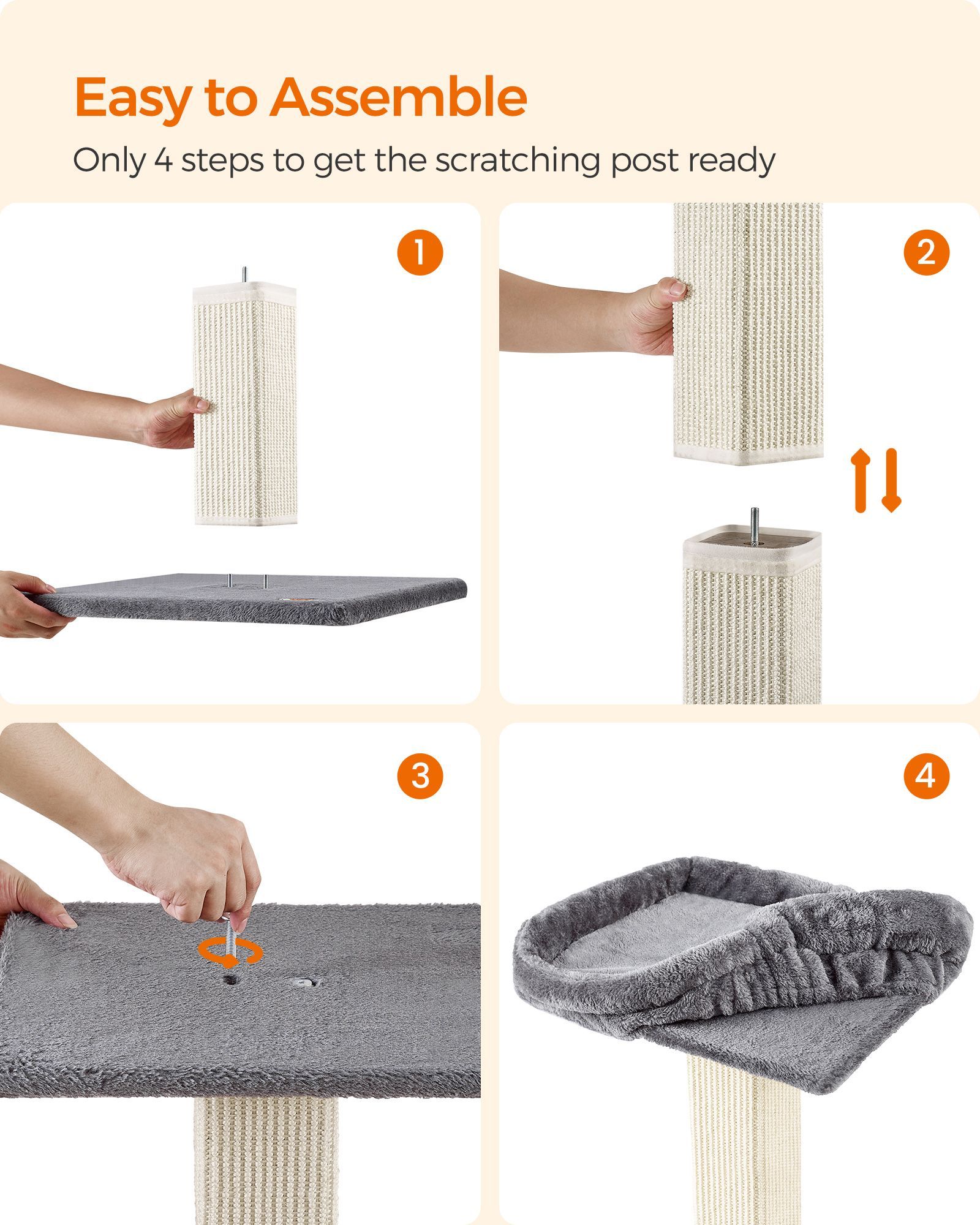 Easy to Assemble

Only 4 steps to get the scratching post ready

1

2

3

4