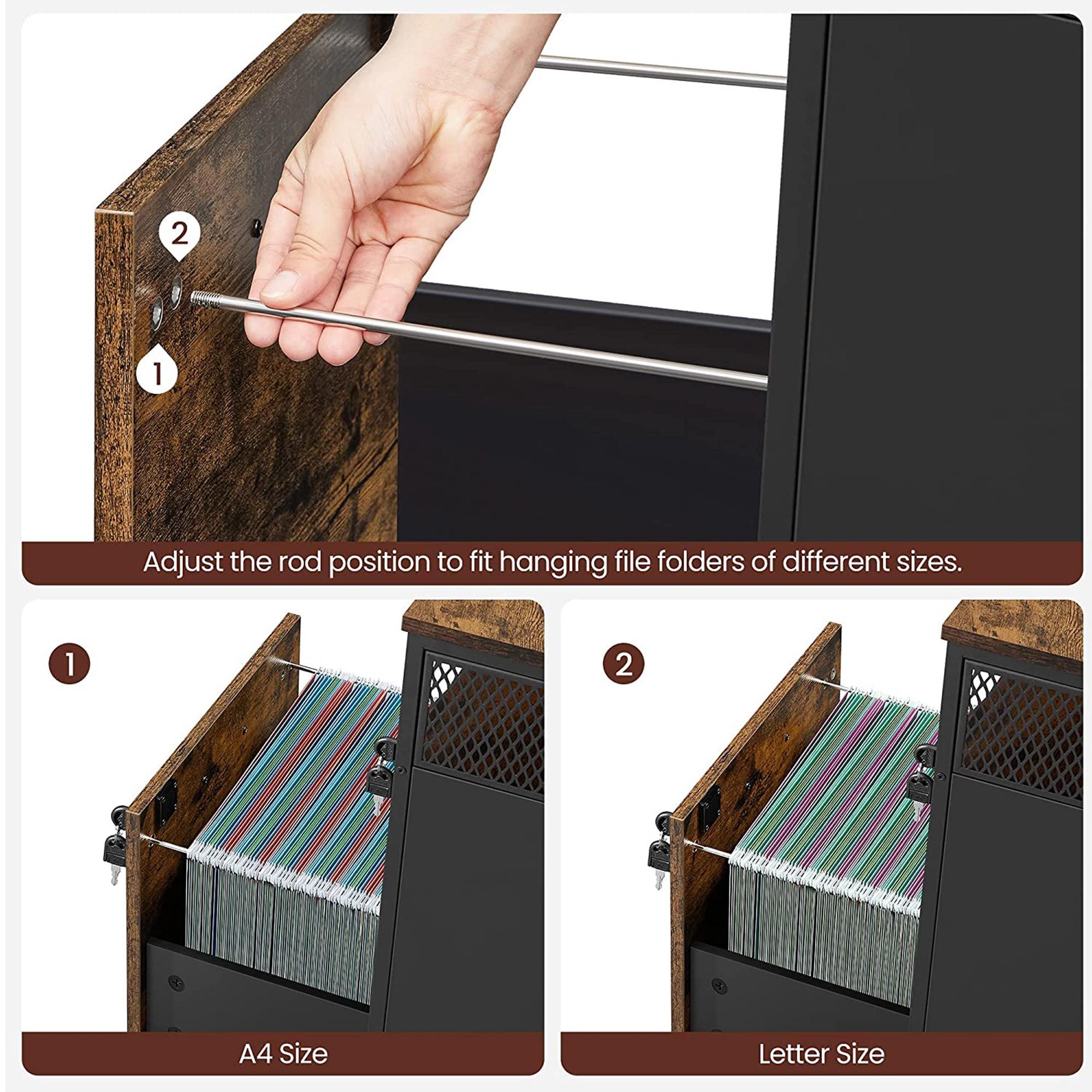 2

1

Adjust the rod position to fit hanging file folders of different sizes.

1

A4 Size

2

Letter Size