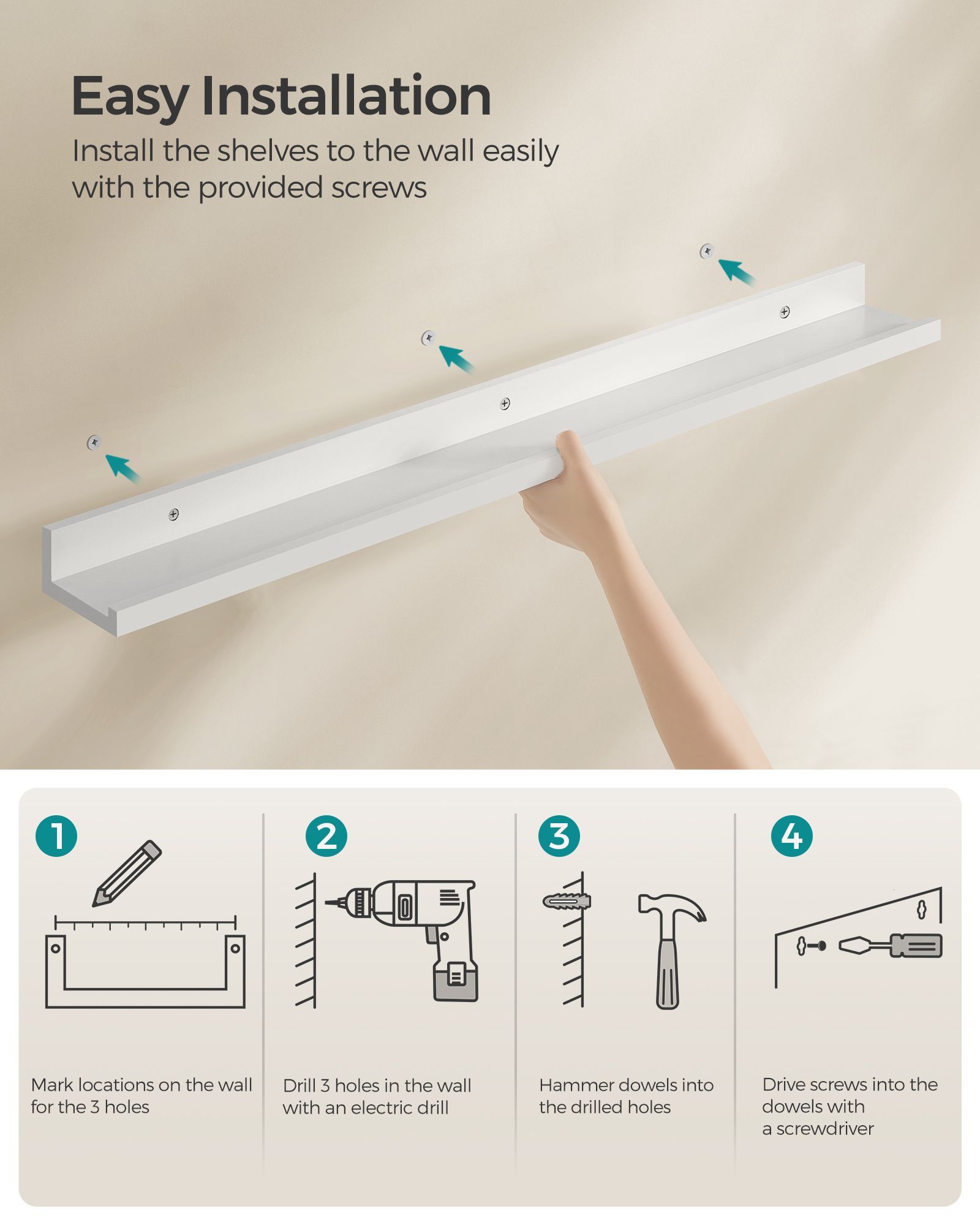 Easy Installation

Install the shelves to the wall easily with the provided screws

1

Mark locations on the wall for the 3 holes

2

Drill 3 holes in the wall with an electric drill

3

Hammer dowels into the drilled holes

4

Drive screws into the dowels with a screwdriver