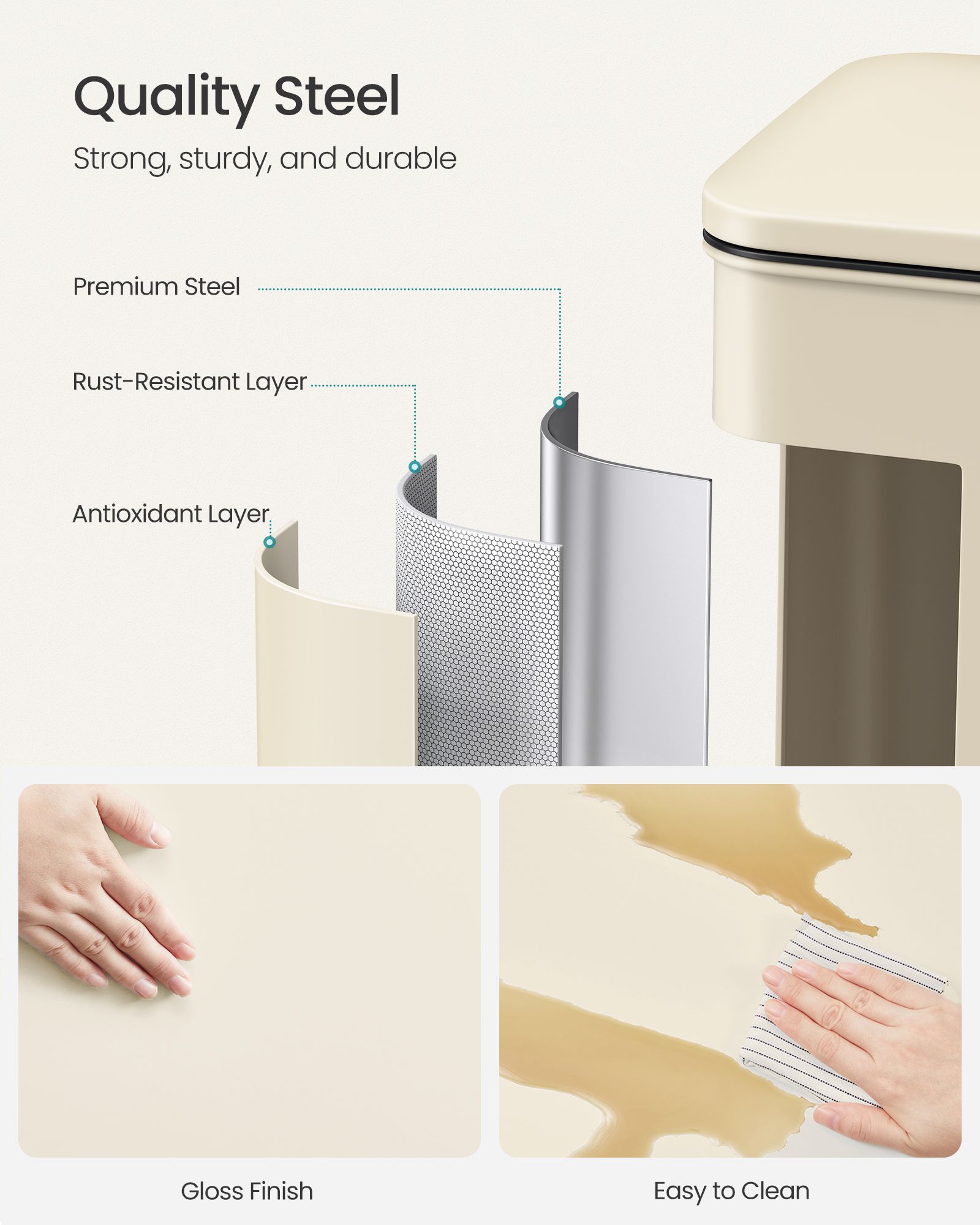 Quality Steel

Strong, sturdy, and durable

Premium Steel

Rust-Resistant Layer

Antioxidant Layer

Gloss Finish

Easy to Clean