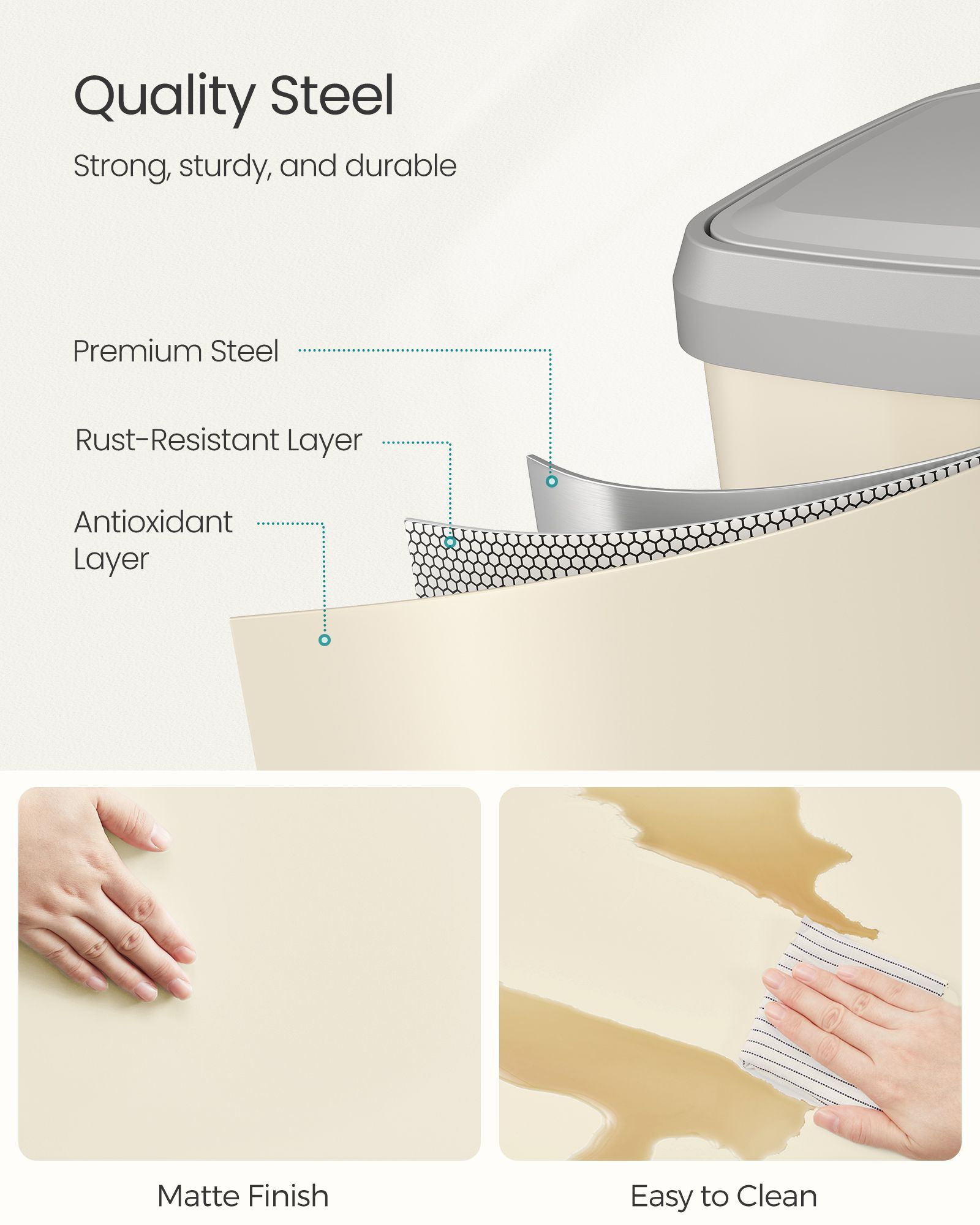 Quality Steel

Strong, sturdy, and durable

Premium Steel

Rust-Resistant Layer

Antioxidant Layer

Matte Finish

Easy to Clean