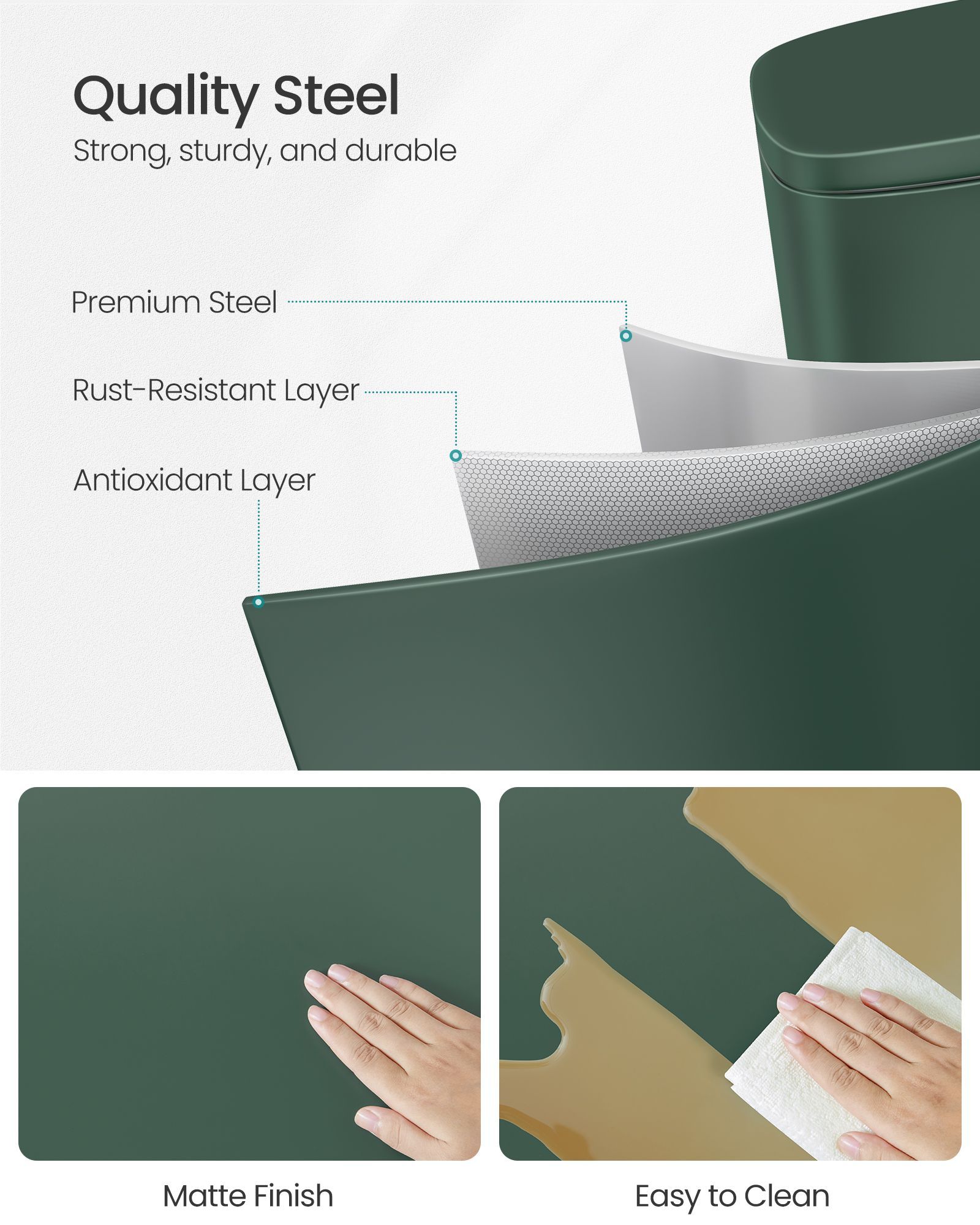 Quality Steel
Strong, sturdy, and durable

Premium Steel

Rust-Resistant Layer

Antioxidant Layer

Matte Finish

Easy to Clean