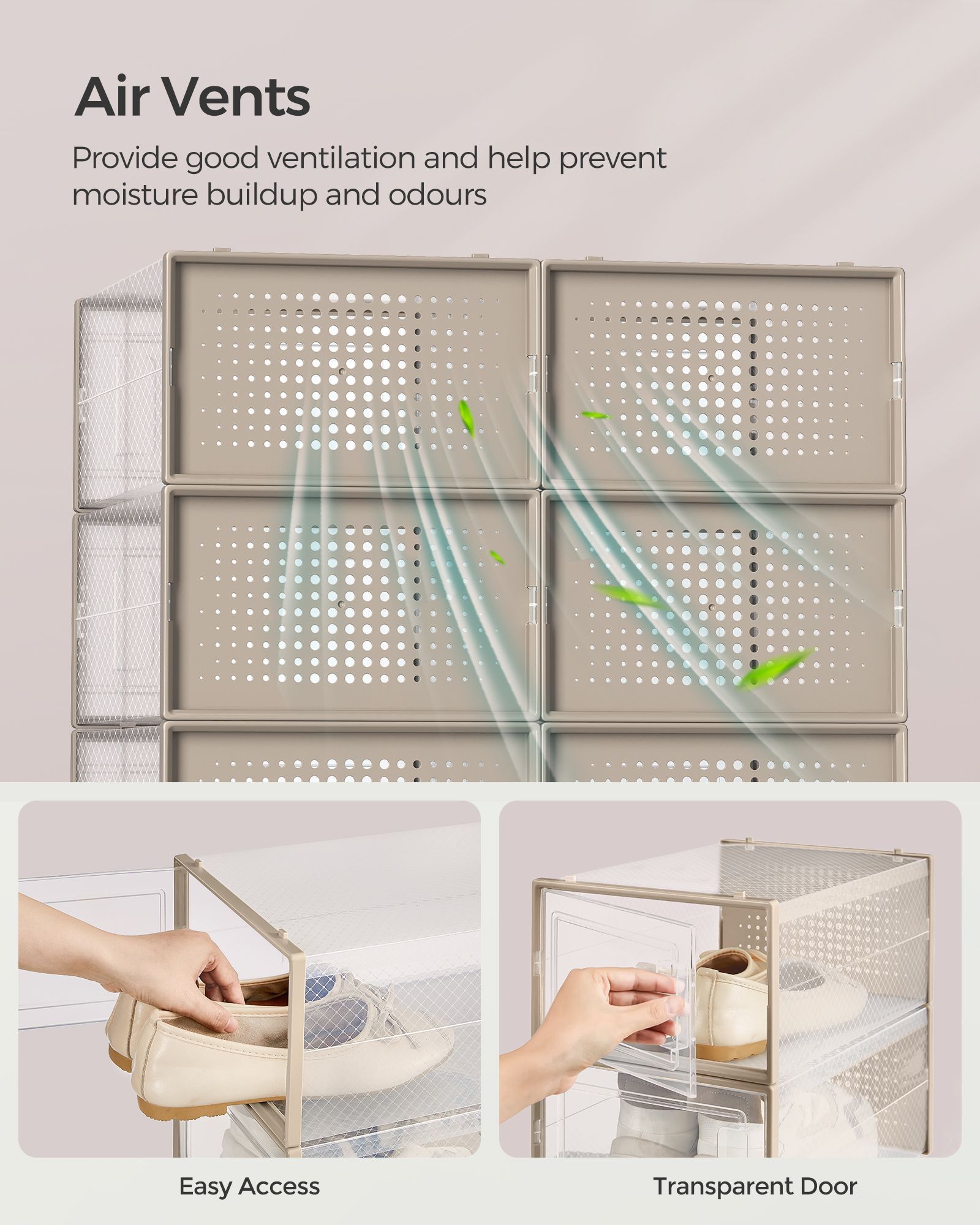 Air Vents

Provide good ventilation and help prevent moisture buildup and odours

Easy Access

Transparent Door