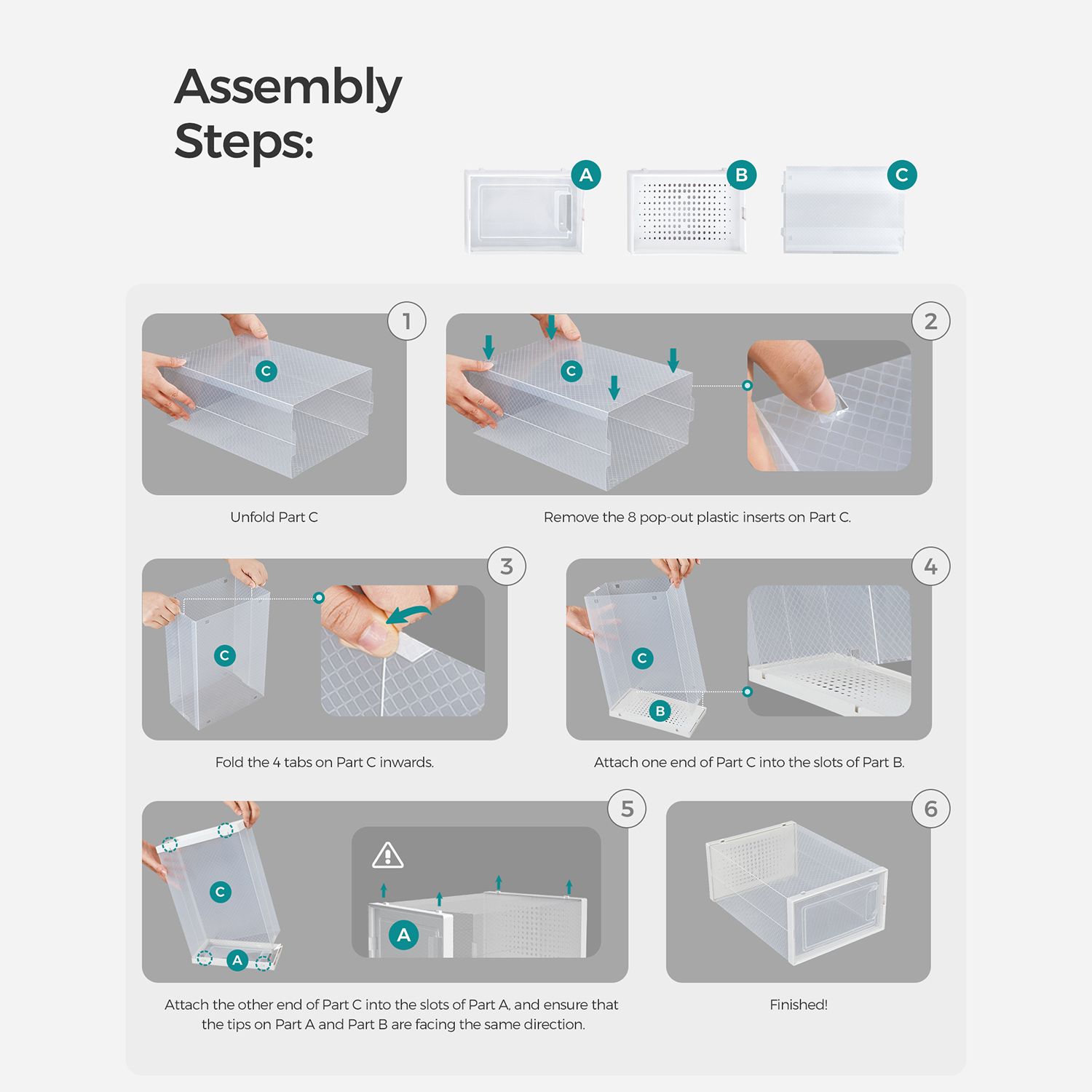 Assembly Steps:

A

B

C

1

C

Unfold Part C

2

C

Remove the 8 pop-out plastic inserts on Part C.

3

C

Fold the 4 tabs on Part C inwards.

4

C

B

Attach one end of Part C into the slots of Part B.

5

C

A

A

Attach the other end of Part C into the slots of Part A, and ensure that the tips on Part A and Part B are facing the same direction.

6

Finished!