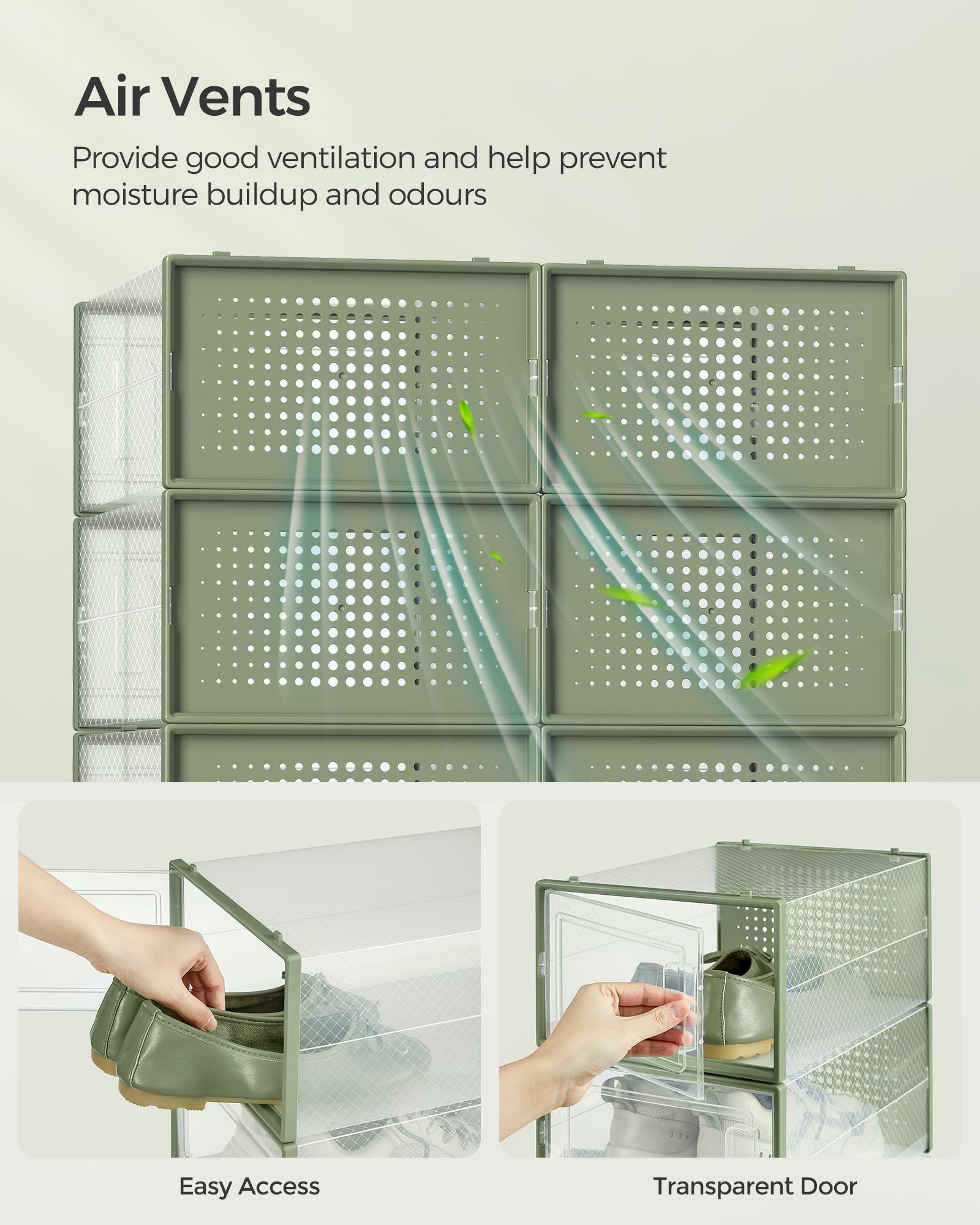 Air Vents

Provide good ventilation and help prevent moisture buildup and odours

Easy Access

Transparent Door