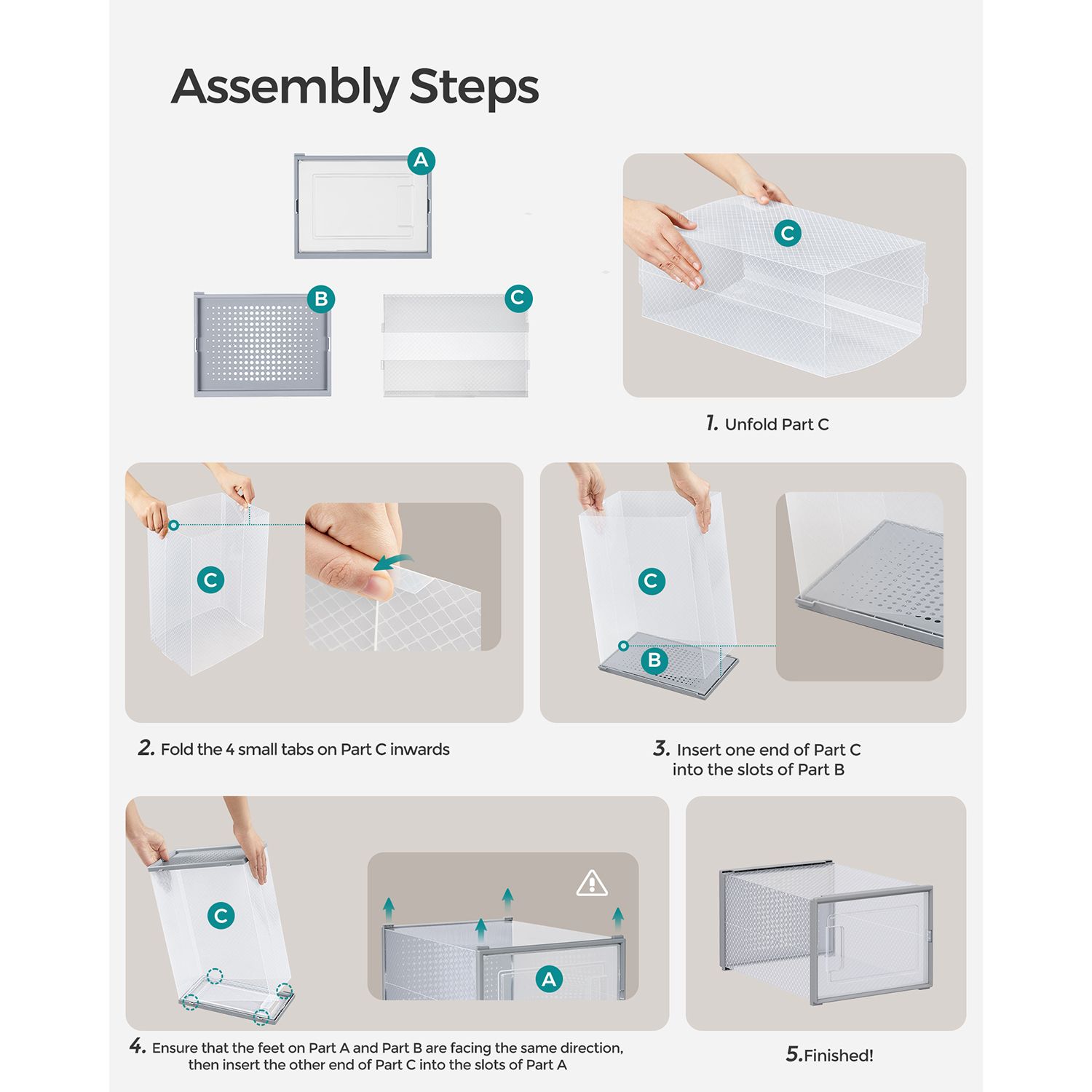 Assembly Steps

A

B

C

C

1. Unfold Part C

C

2. Fold the 4 small tabs on Part C inwards

C

B

3. Insert one end of Part C into the slots of Part B

C

A

4. Ensure that the feet on Part A and Part B are facing the same direction, then insert the other end of Part C into the slots of Part A

5.Finished!