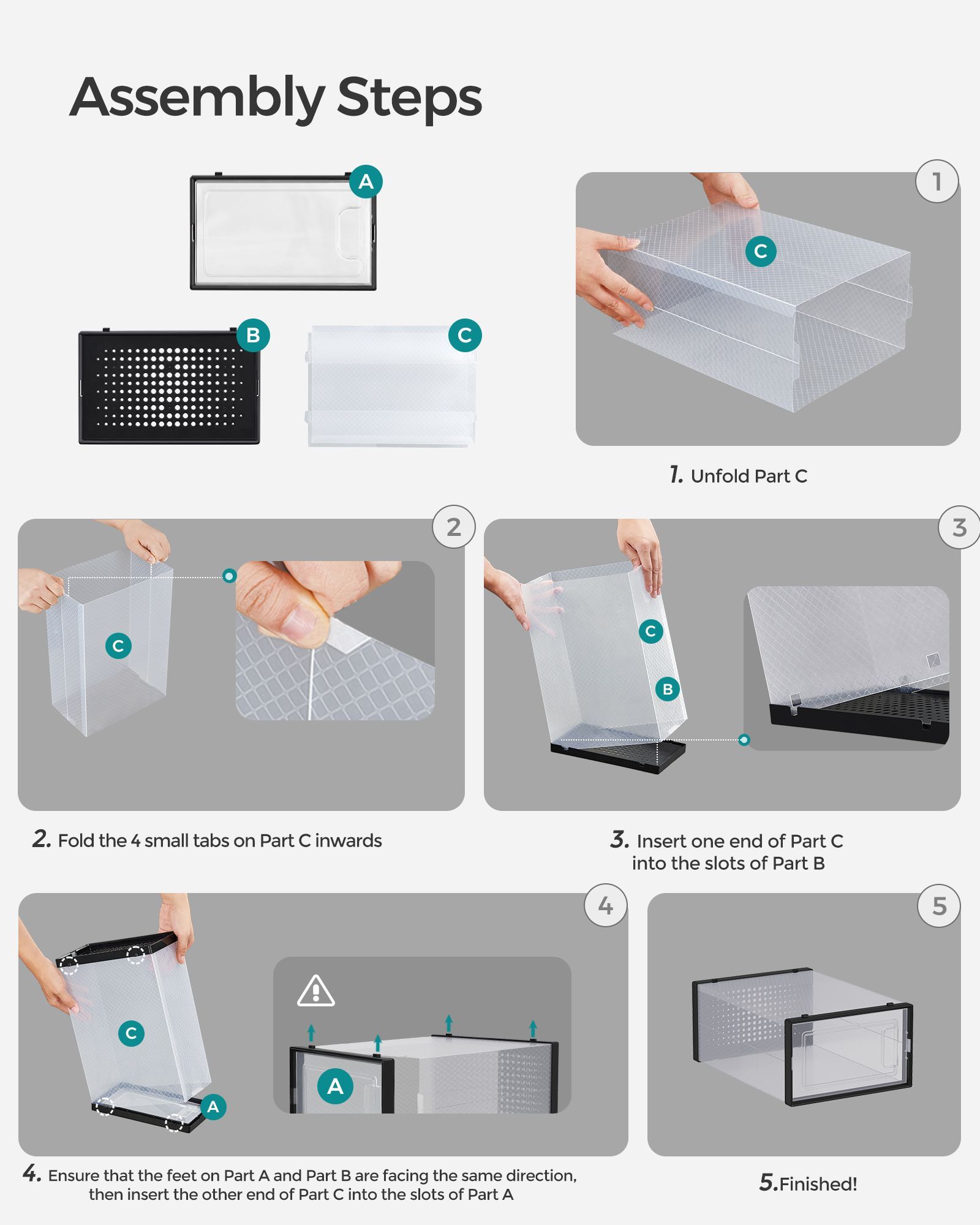 Assembly Steps

A

B

C

1

C

1. Unfold Part C

2

C

2. Fold the 4 small tabs on Part C inwards

3

C

B

3. Insert one end of Part C into the slots of Part B

4

C

A

A

4. Ensure that the feet on Part A and Part B are facing the same direction, then insert the other end of Part C into the slots of Part A

5

5.Finished!