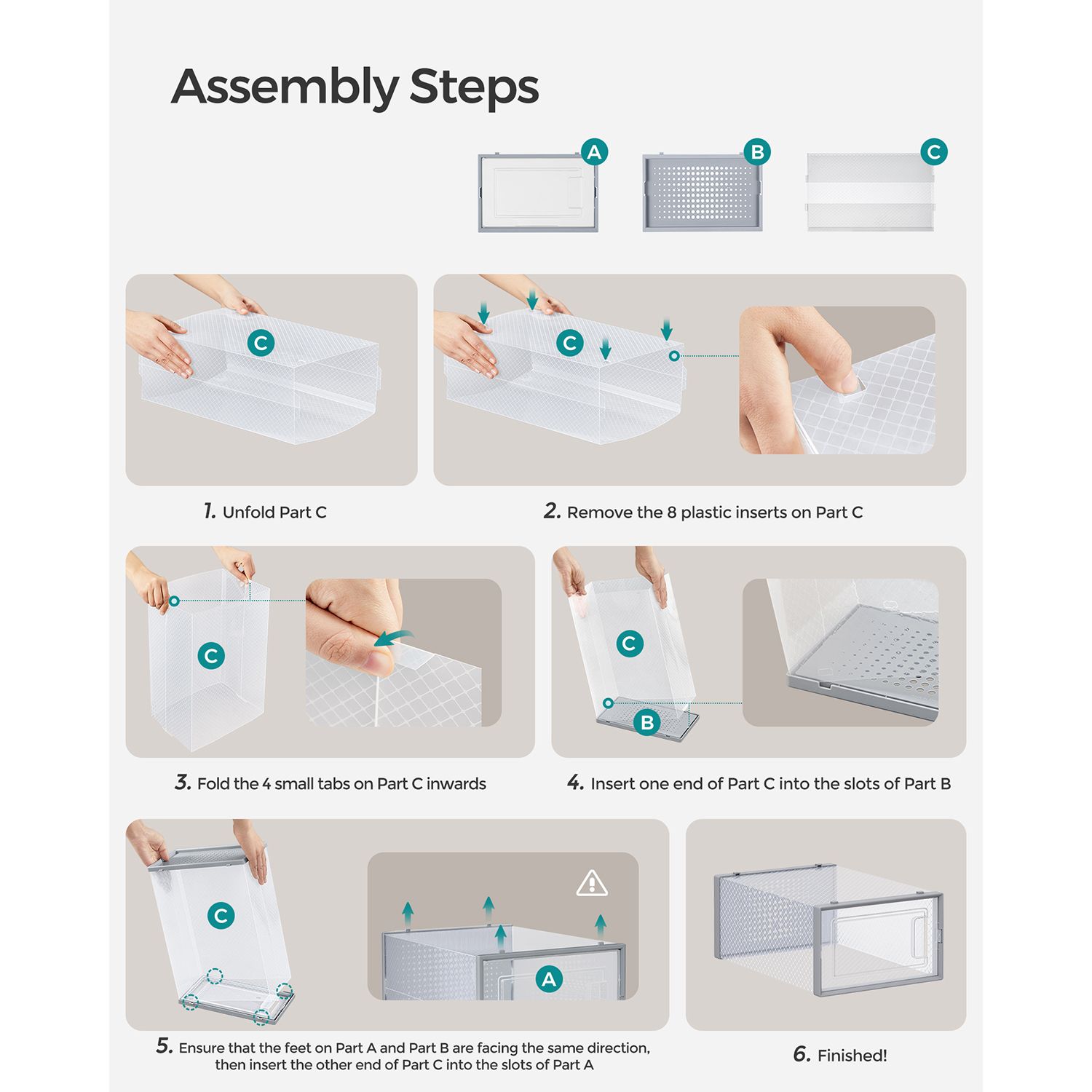 Assembly Steps

A

B

C

C

C

1. Unfold Part C

2. Remove the 8 plastic inserts on Part C

C

C

B

3. Fold the 4 small tabs on Part C inwards

4. Insert one end of Part C into the slots of Part B

C

A

5. Ensure that the feet on Part A and Part B are facing the same direction, then insert the other end of Part C into the slots of Part A

6. Finished!