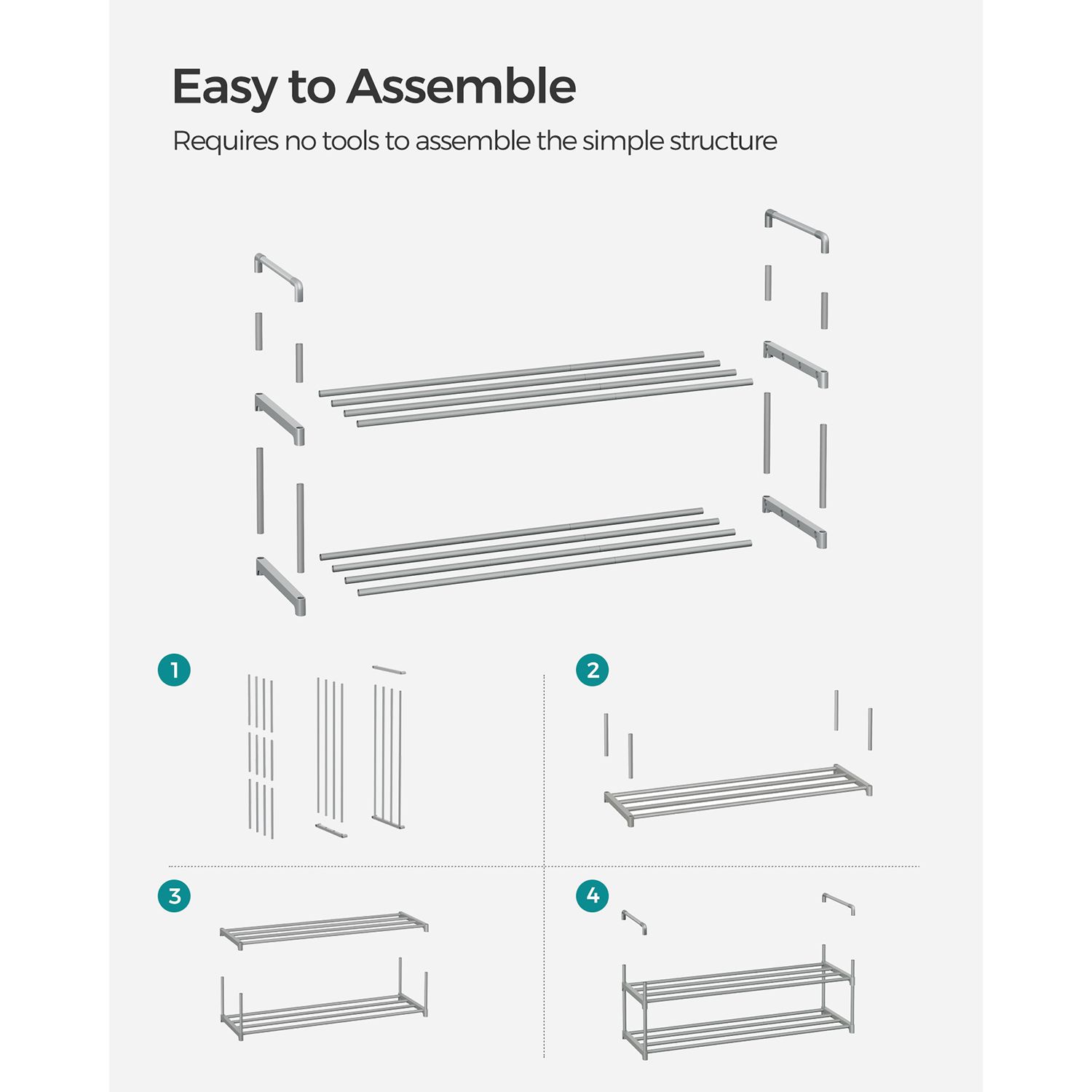 Easy to Assemble

Requires no tools to assemble the simple structure

1

2

3

4