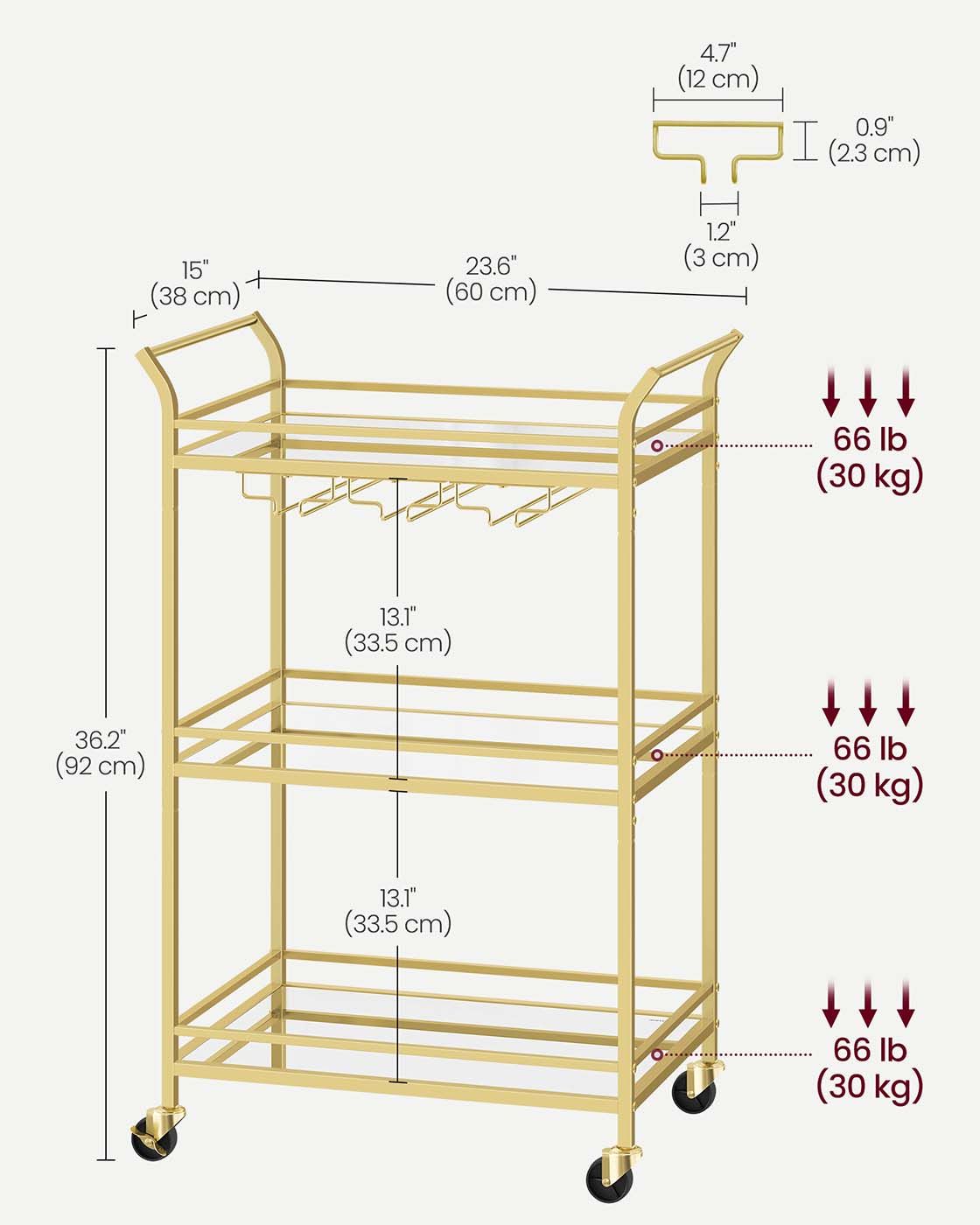 4.7"
(12 cm)

0.9"
(2.3 cm)

1.2"
(3 cm)

15"
(38 cm)

23.6"
(60 cm)

66 lb
(30 kg)

13.1"
(33.5 cm)

36.2"
(92 cm)

66 lb
(30 kg)

13.1"
(33.5 cm)

66 lb
(30 kg)