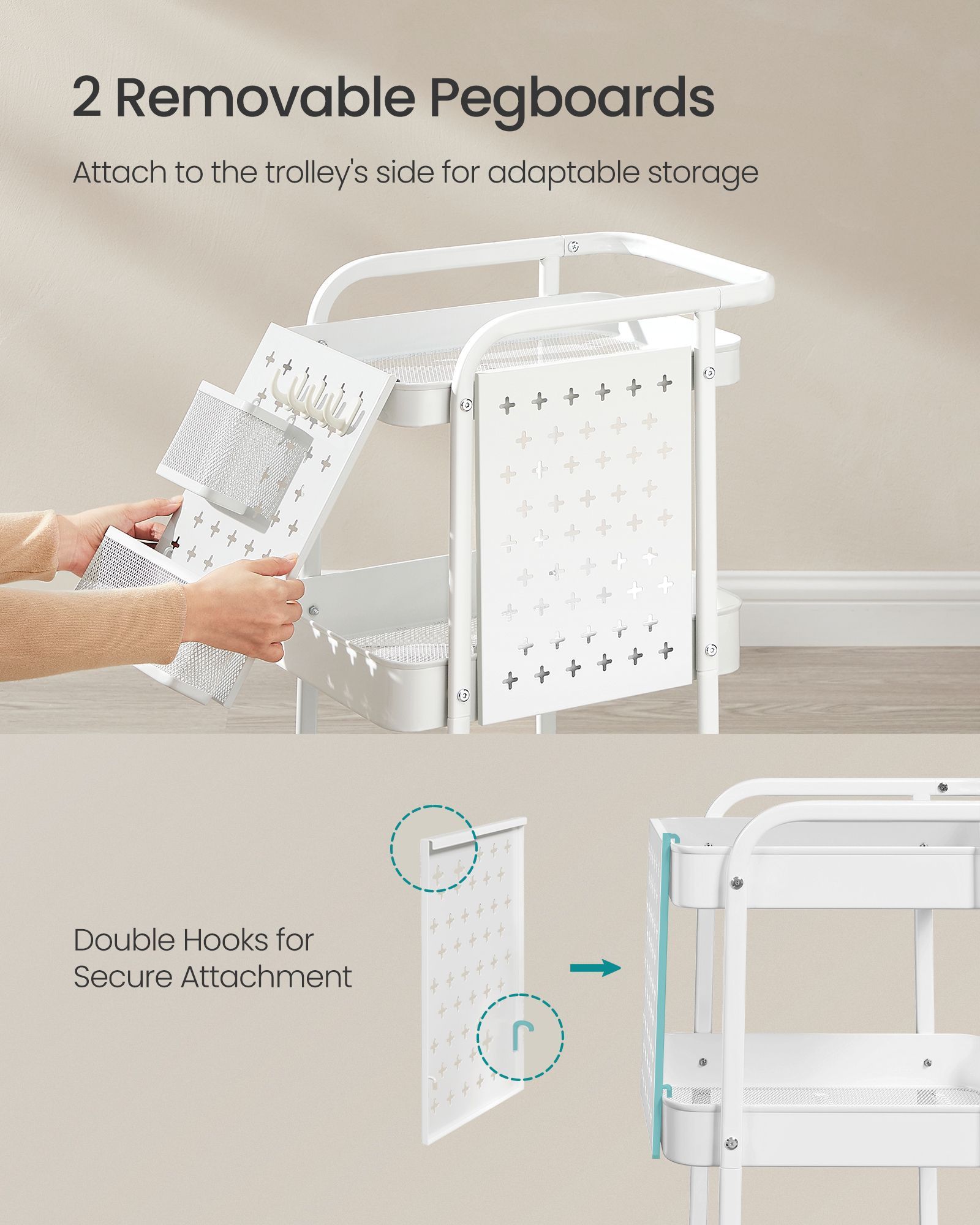 2 Removable Pegboards

Attach to the trolley's side for adaptable storage

Double Hooks for Secure Attachment