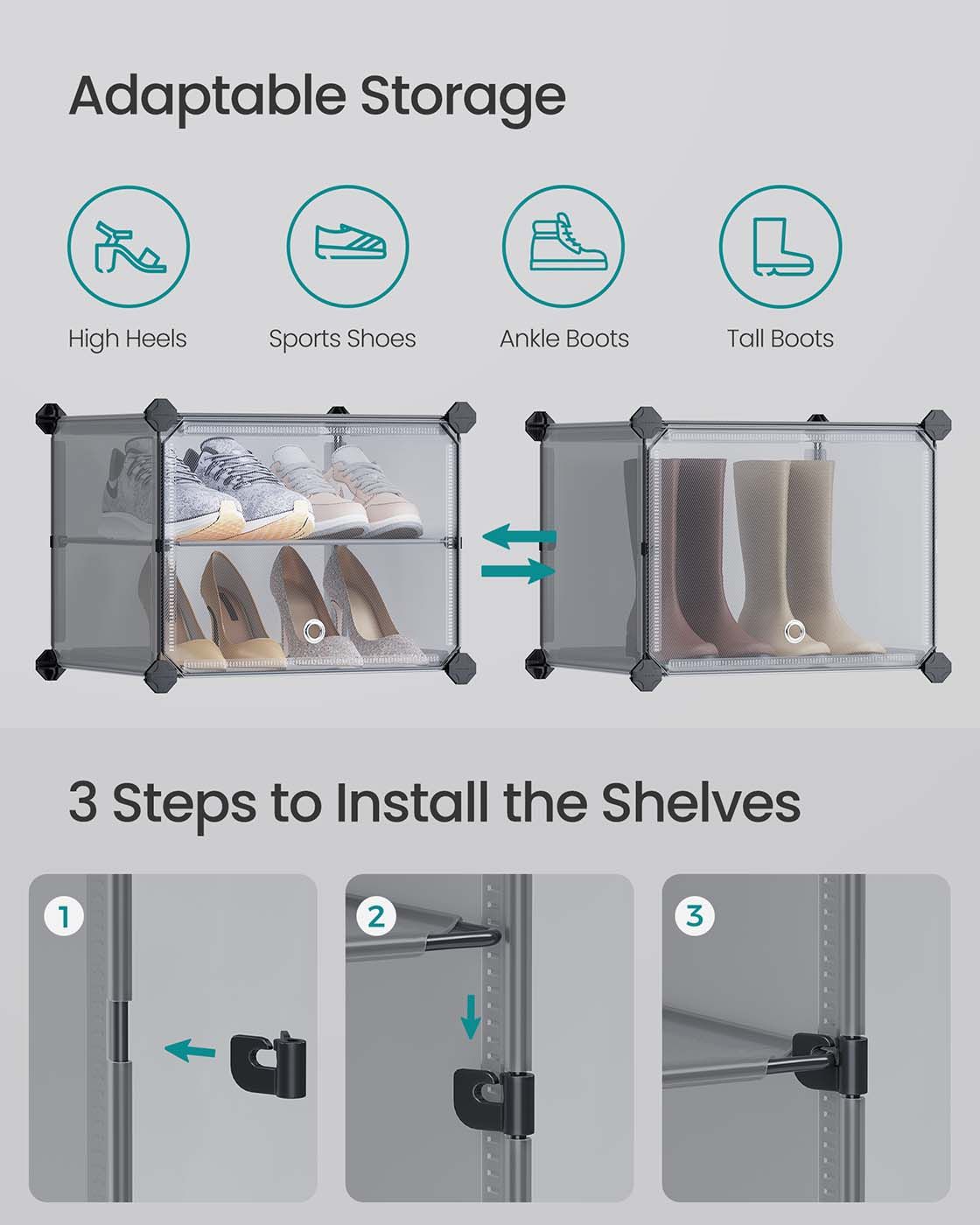 Adaptable Storage

High Heels

Sports Shoes

Ankle Boots

Tall Boots

3 Steps to Install the Shelves

1

2

3