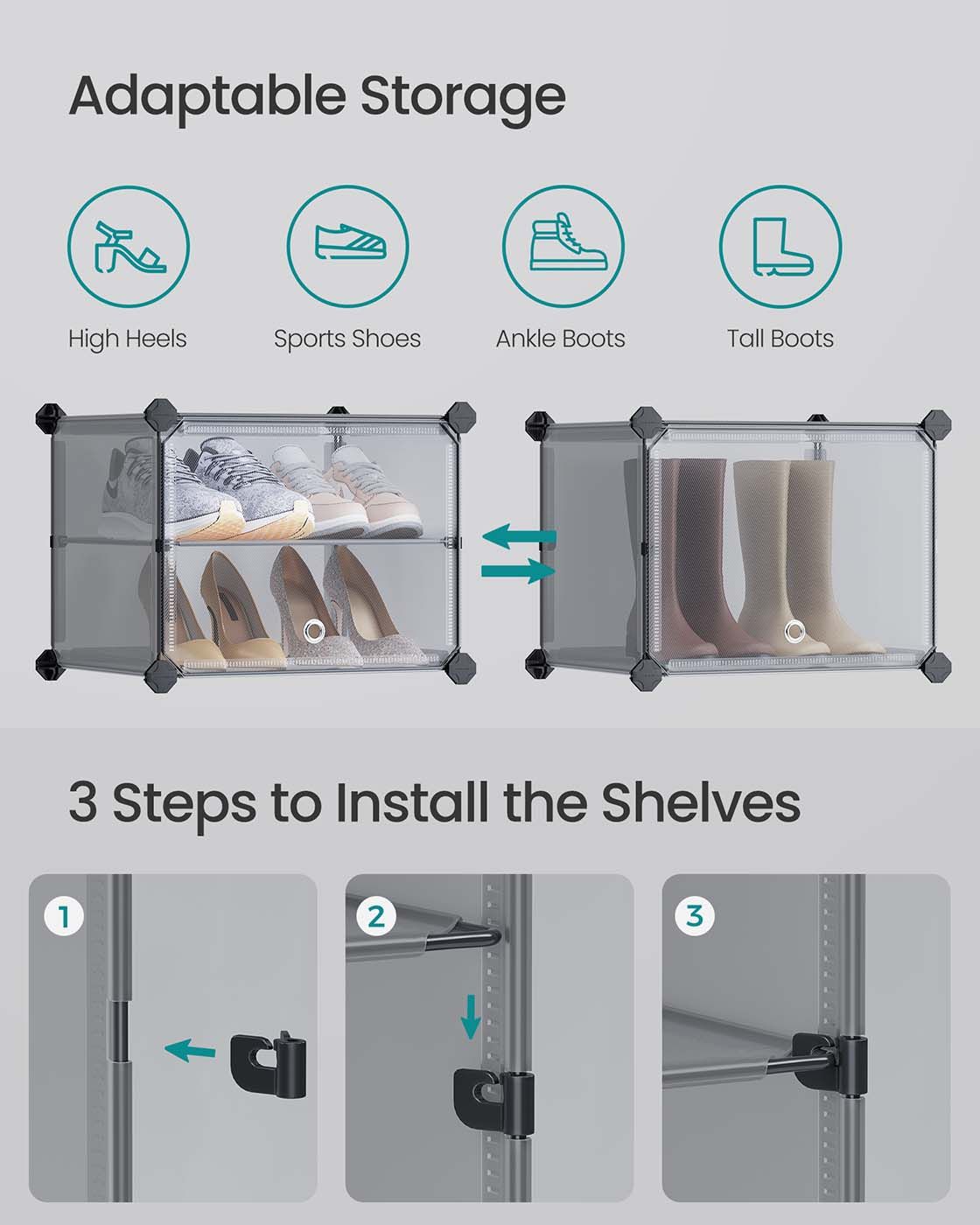 Adaptable Storage

High Heels

Sports Shoes

Ankle Boots

Tall Boots

3 Steps to Install the Shelves

1

2

3