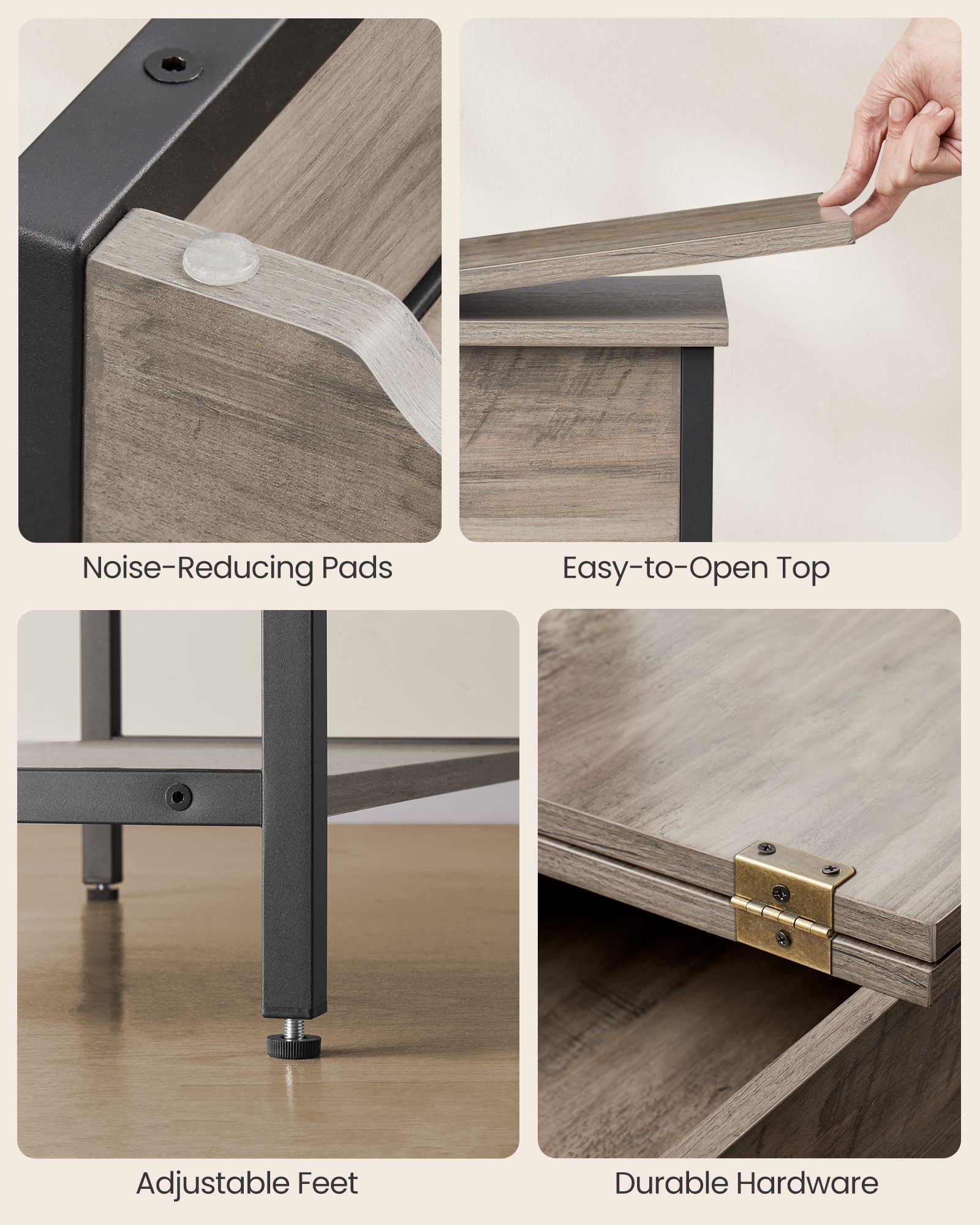 Noise-Reducing Pads

Easy-to-Open Top

Adjustable Feet

Durable Hardware