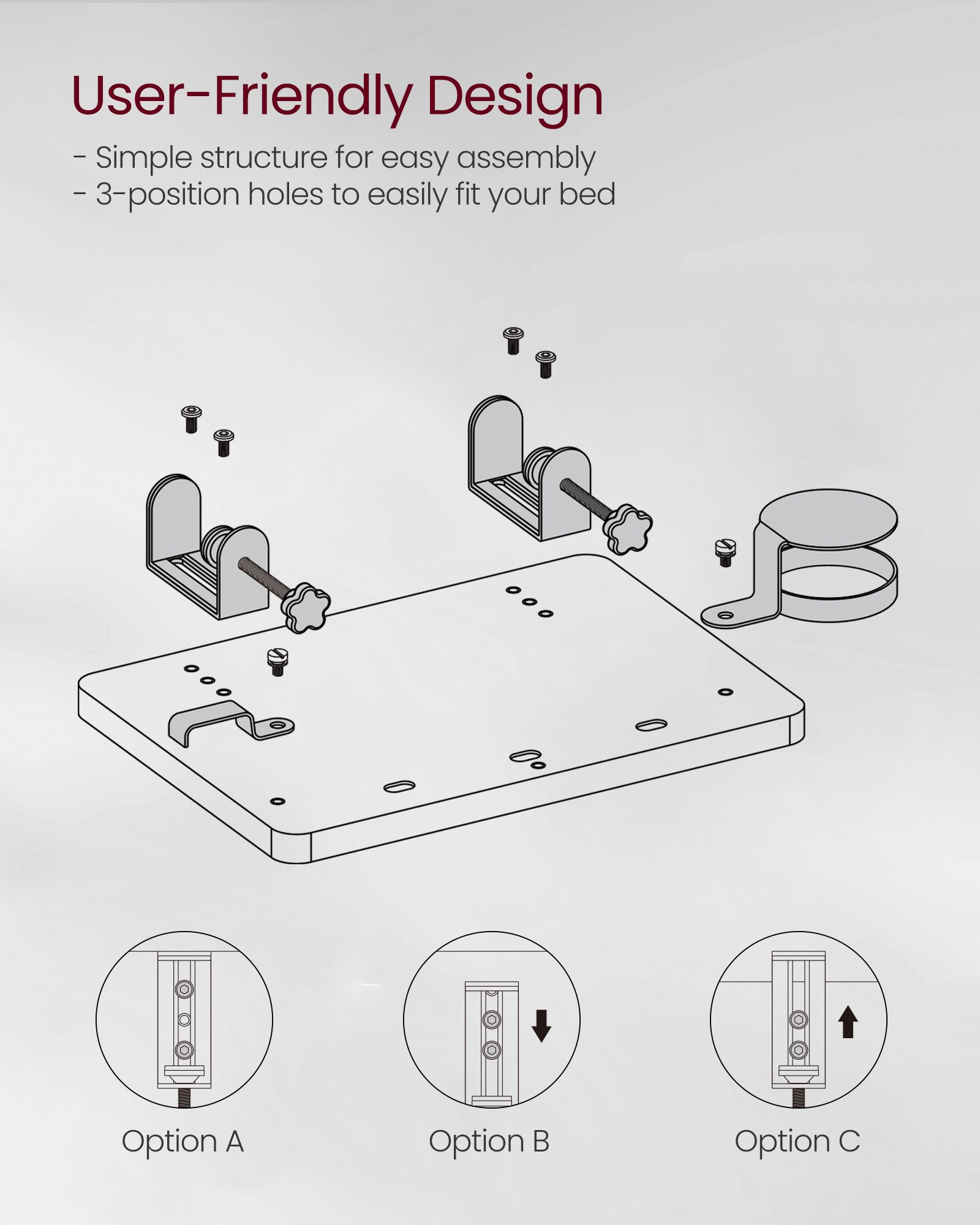 User-Friendly Design

- Simple structure for easy assembly
- 3-position holes to easily fit your bed

Option A

Option B

Option C